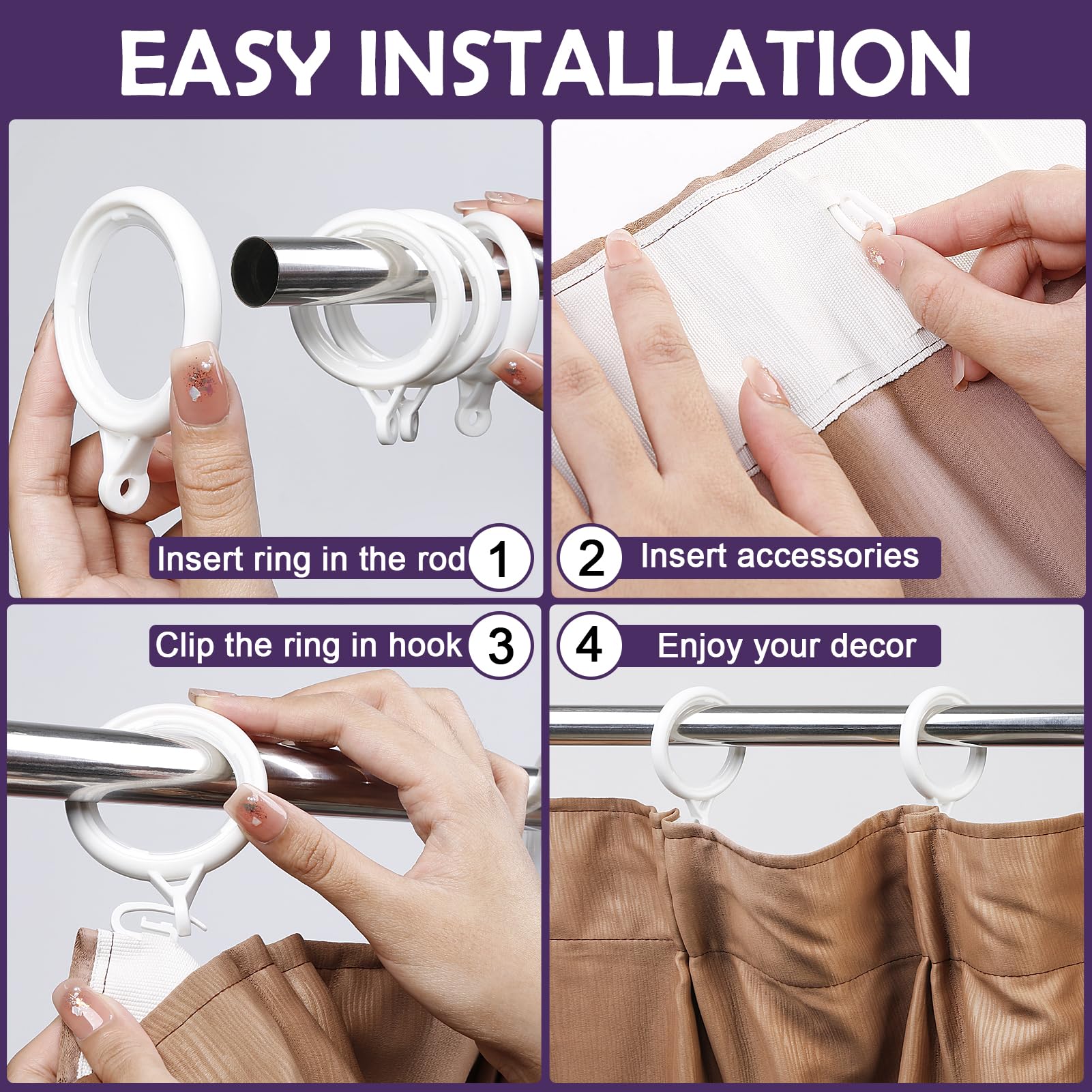 EASY INSTALLATION

Insert ring in the rod 1

2 Insert accessories

Clip the ring in hook 3

4 Enjoy your decor