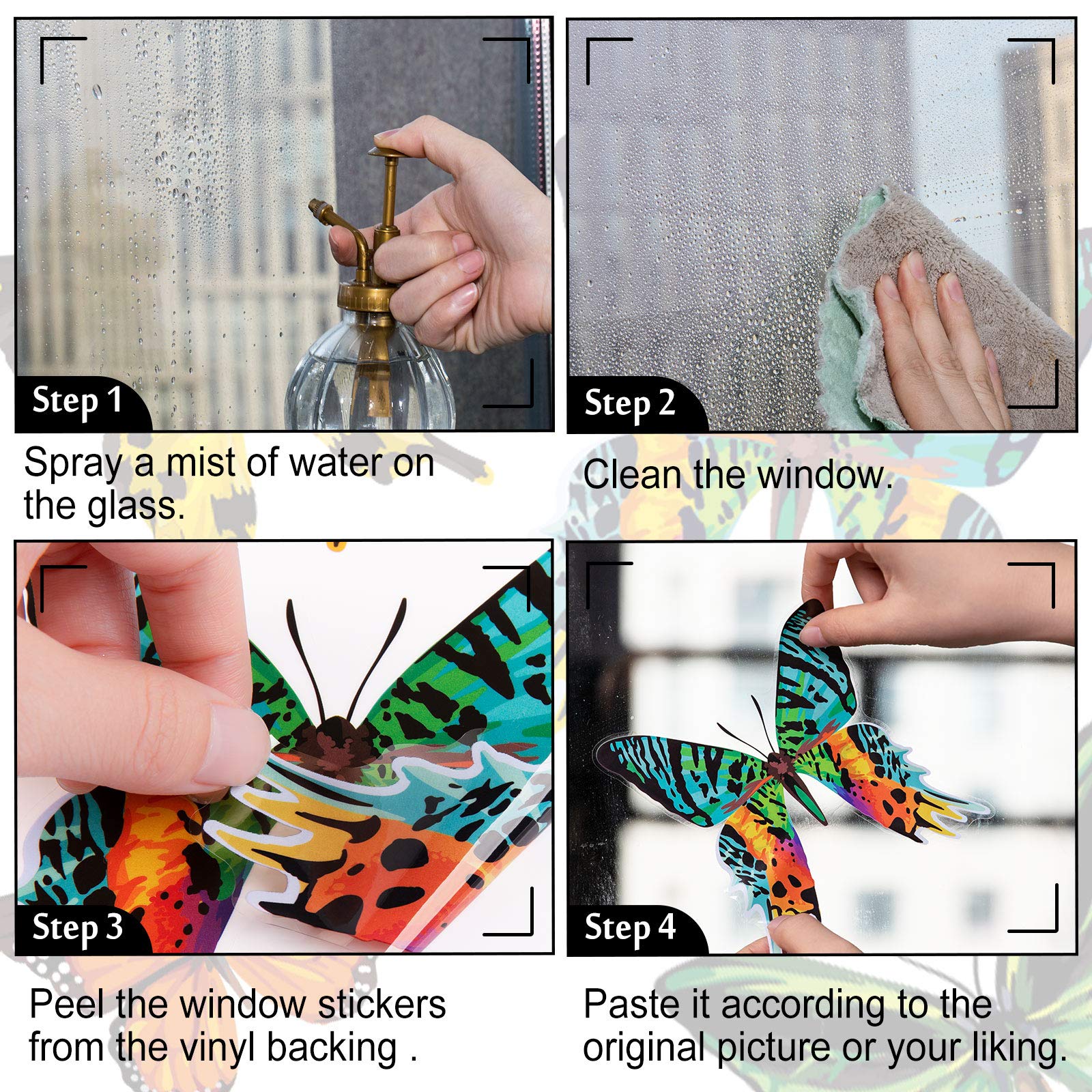 Step 1
Spray a mist of water on the glass.

Step 2
Clean the window.

Step 3
Peel the window stickers from the vinyl backing .

Step 4
Paste it according to the original picture or your liking.