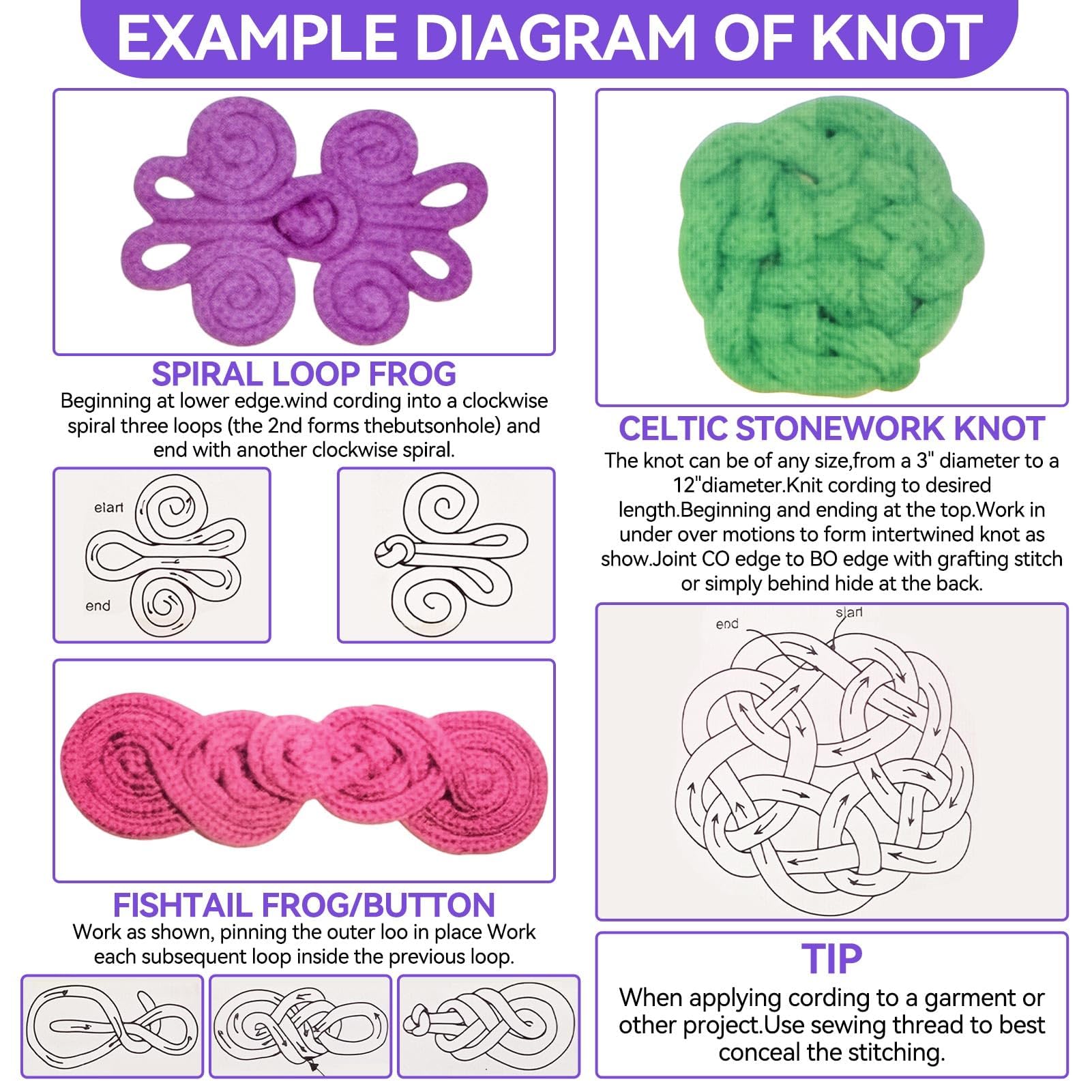 EXAMPLE DIAGRAM OF KNOT

SPIRAL LOOP FROG
Beginning at lower edge.wind cording into a clockwise spiral three loops (the 2nd forms thebutsonhole) and end with another clockwise spiral.

elart
end

FISHTAIL FROG/BUTTON
Work as shown, pinning the outer loo in place Work each subsequent loop inside the previous loop.

CELTIC STONEWORK KNOT
The knot can be of any size,from a 3" diameter to a 12"diameter.Knit cording to desired length.Beginning and ending at the top.Work in under over motions to form intertwined knot as show.Joint CO edge to BO edge with grafting stitch or simply behind hide at the back.

end
slart

TIP
When applying cording to a garment or other project.Use sewing thread to best conceal the stitching.