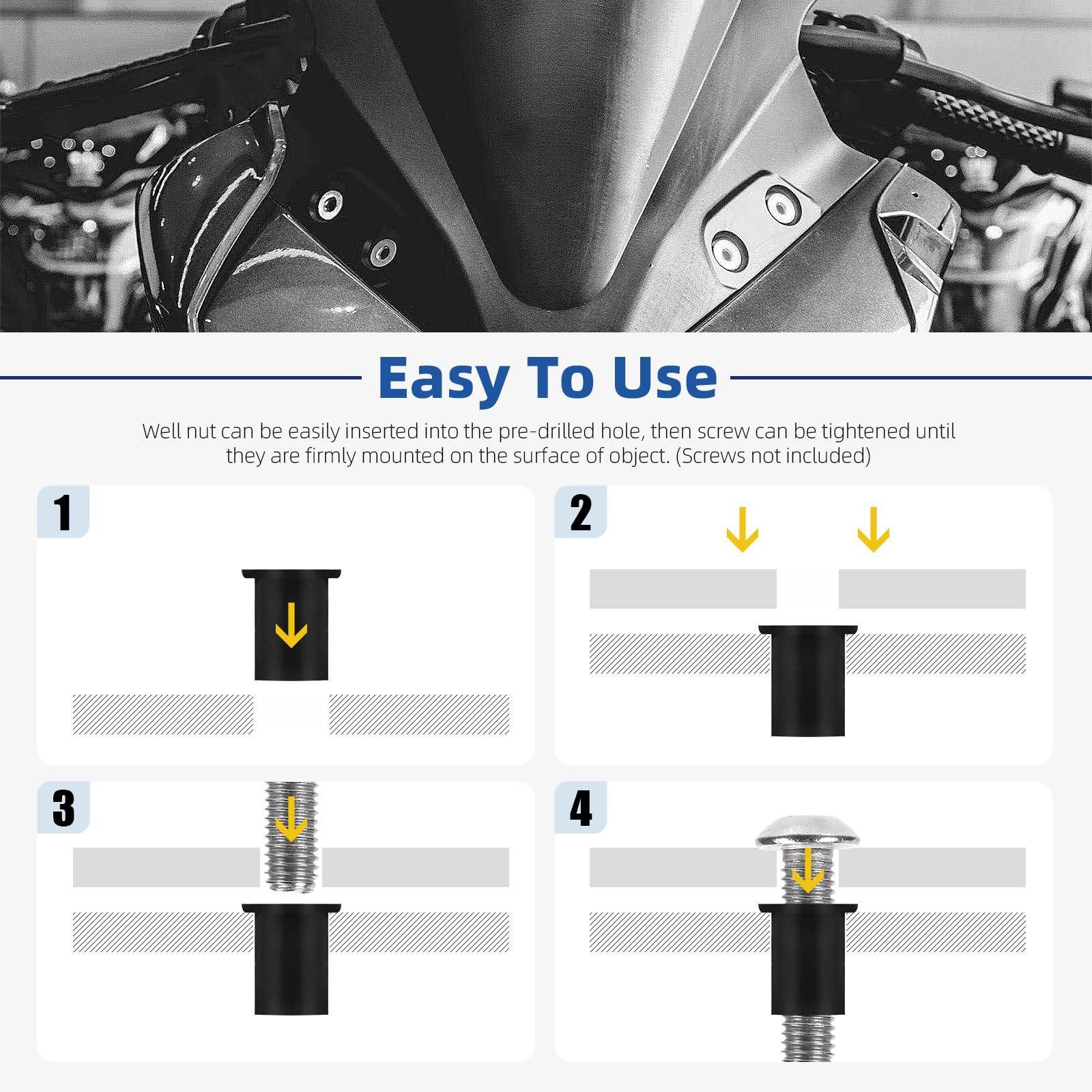 Easy To Use

Well nut can be easily inserted into the pre-drilled hole, then screw can be tightened until they are firmly mounted on the surface of object. (Screws not included)

1

2

3

4