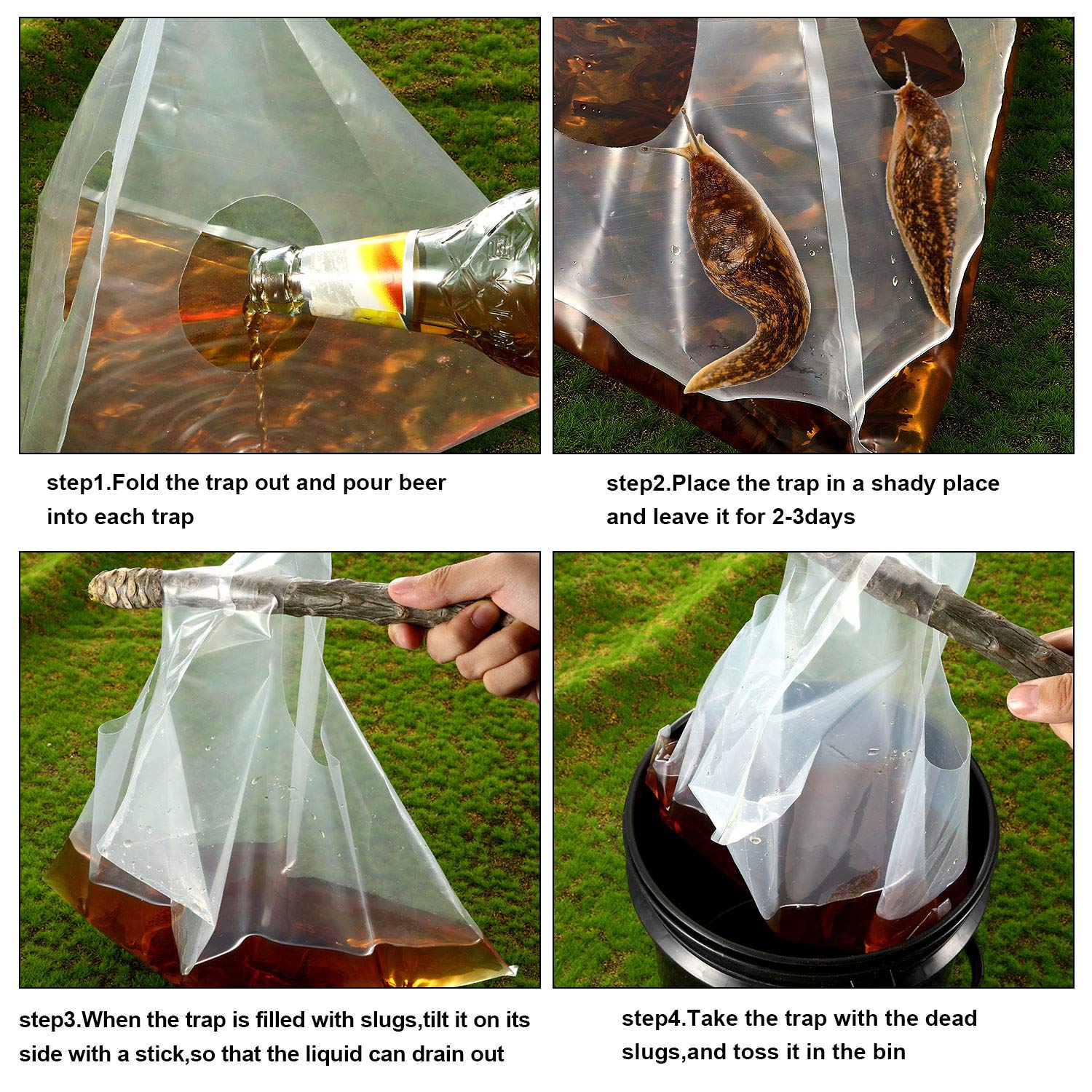 step1.Fold the trap out and pour beer into each trap

step2.Place the trap in a shady place and leave it for 2-3days

step3.When the trap is filled with slugs,tilt it on its side with a stick,so that the liquid can drain out

step4.Take the trap with the dead slugs,and toss it in the bin