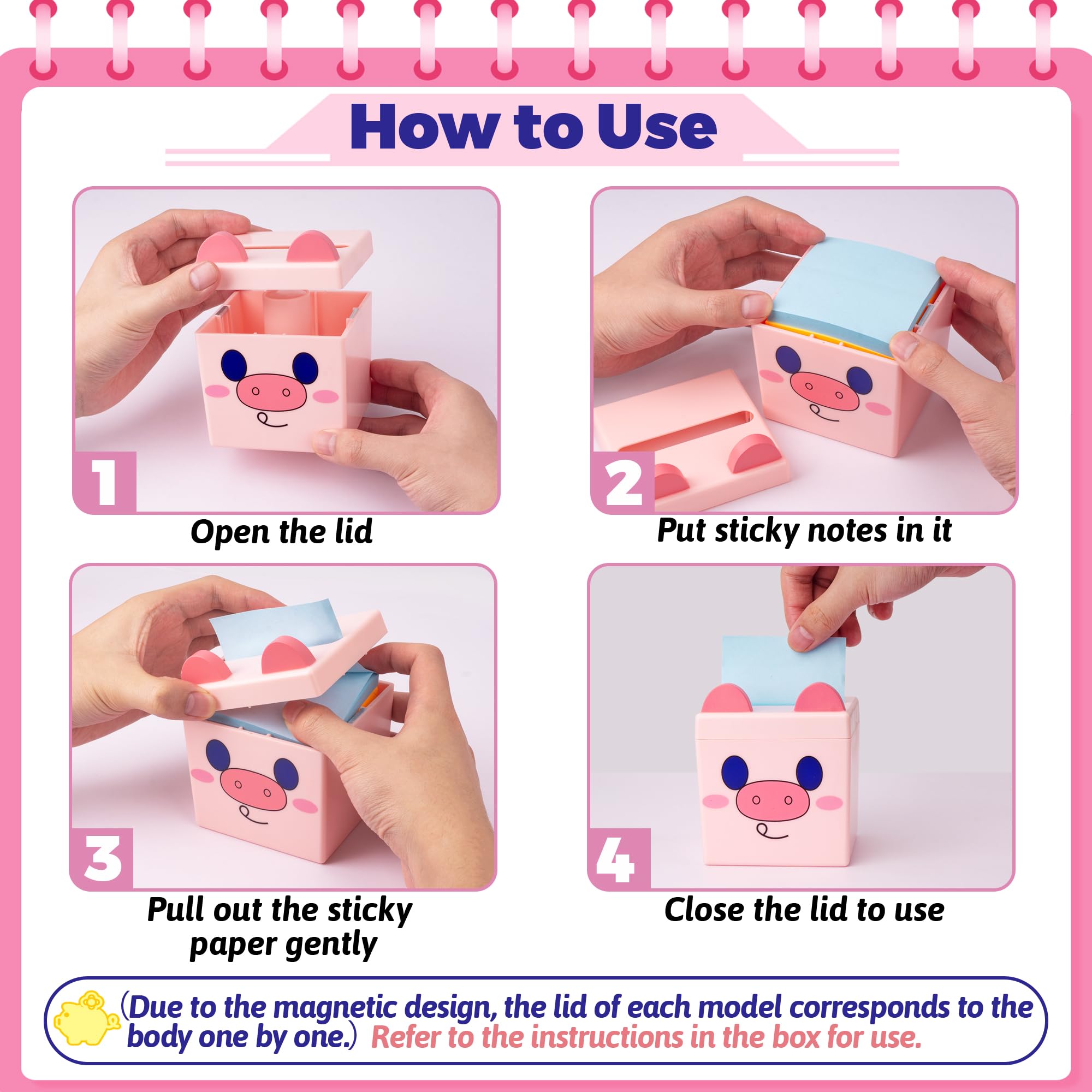 How to Use

1

Open the lid

2

Put sticky notes in it

3

Pull out the sticky paper gently

4

Close the lid to use

(Due to the magnetic design, the lid of each model corresponds to the body one by one.) Refer to the instructions in the box for use.