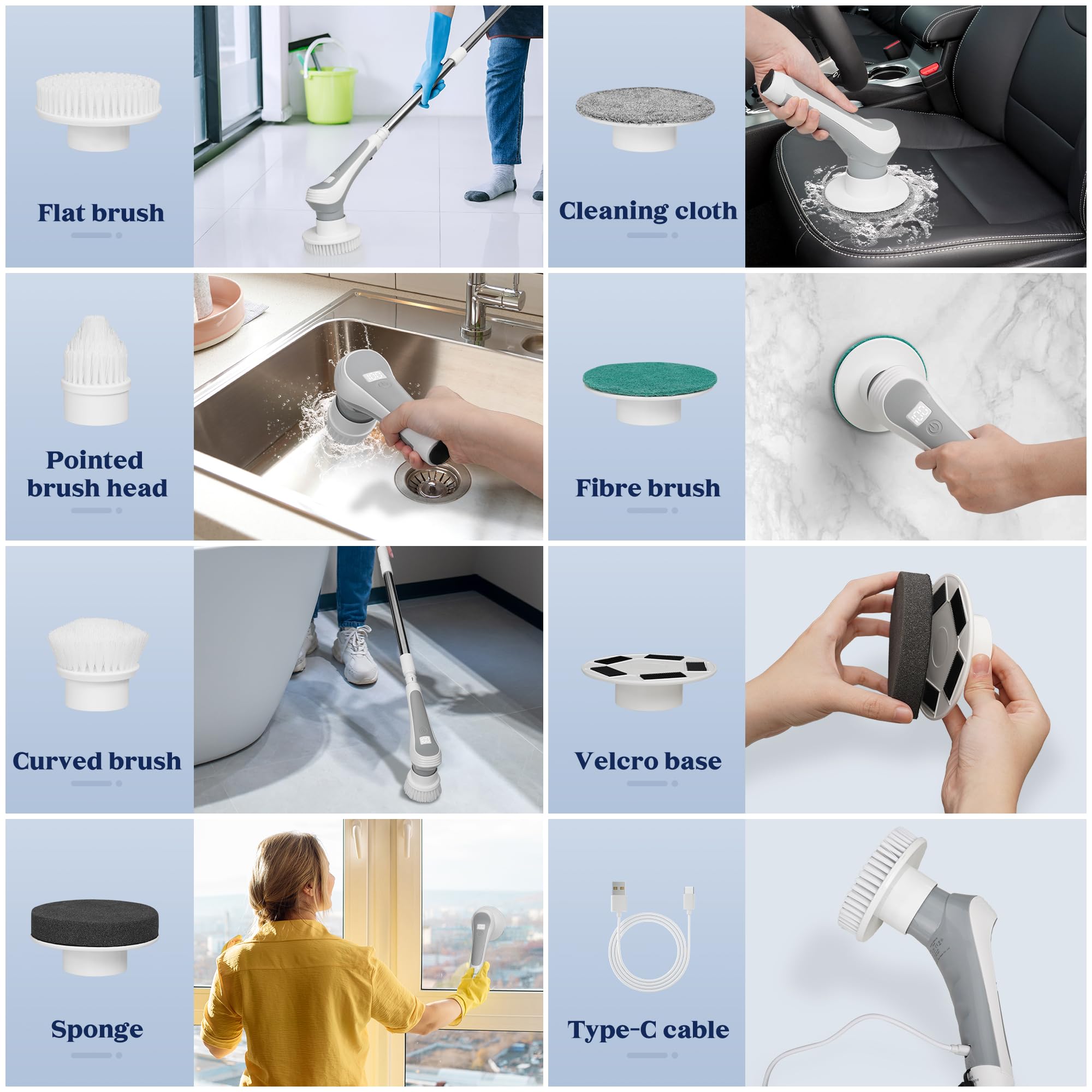 Flat brush

Cleaning cloth

Pointed brush head

Fibre brush

Curved brush

Velcro base

Sponge

Type-C cable