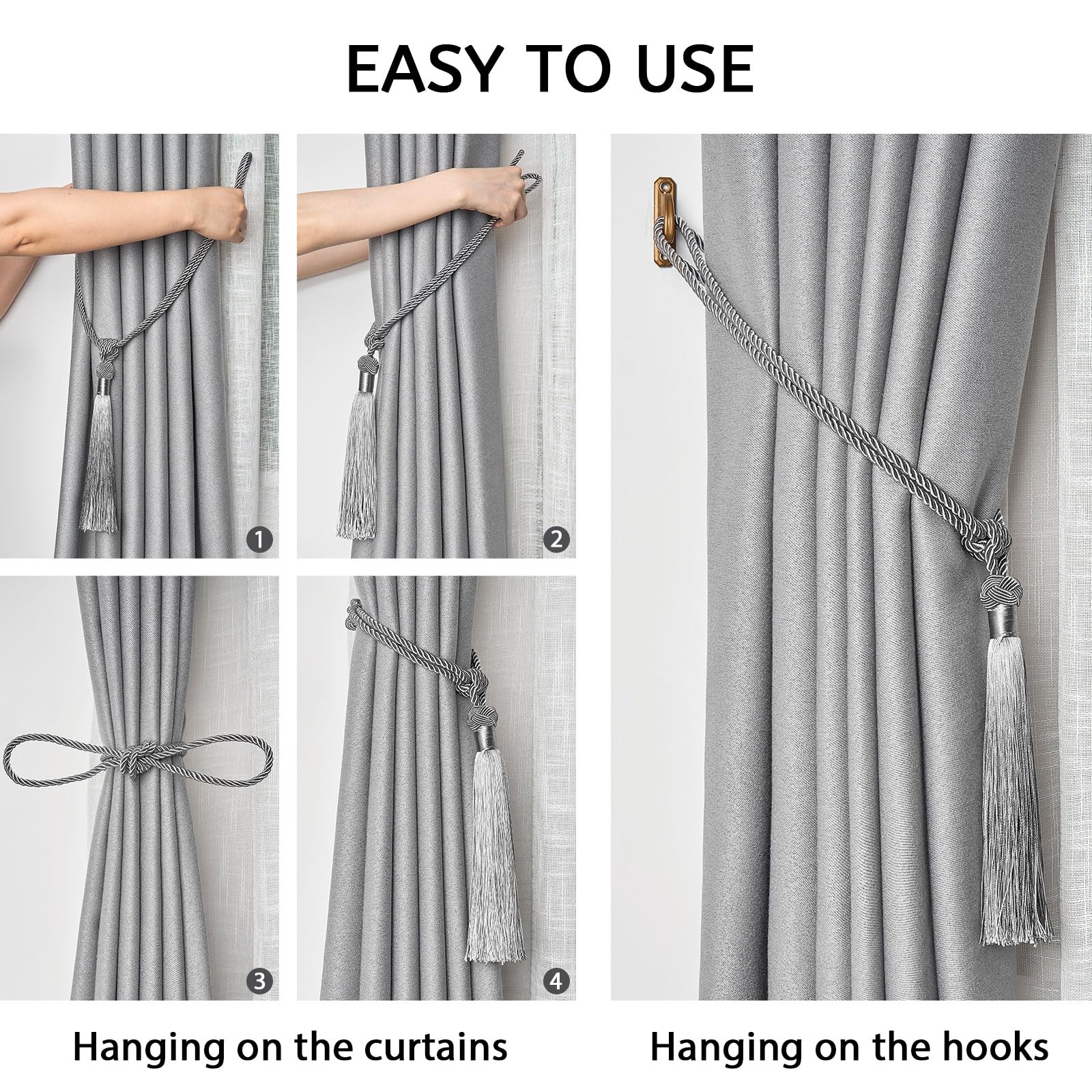 EASY TO USE

1

2

3

4

Hanging on the curtains

Hanging on the hooks