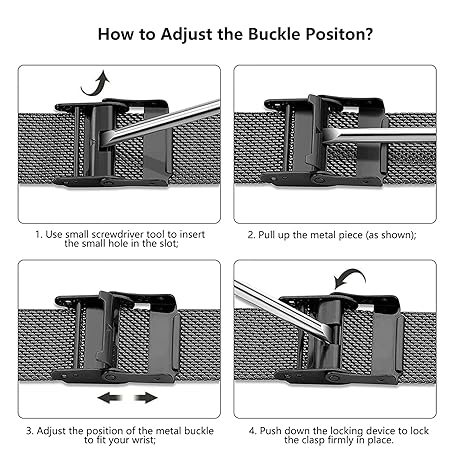 How to Adjust the Buckle Positon?

1. Use small screwdriver tool to insert the small hole in the slot;

2. Pull up the metal piece (as shown);

3. Adjust the position of the metal buckle to fit your wrist;

4. Push down the locking device to lock the clasp firmly in place.