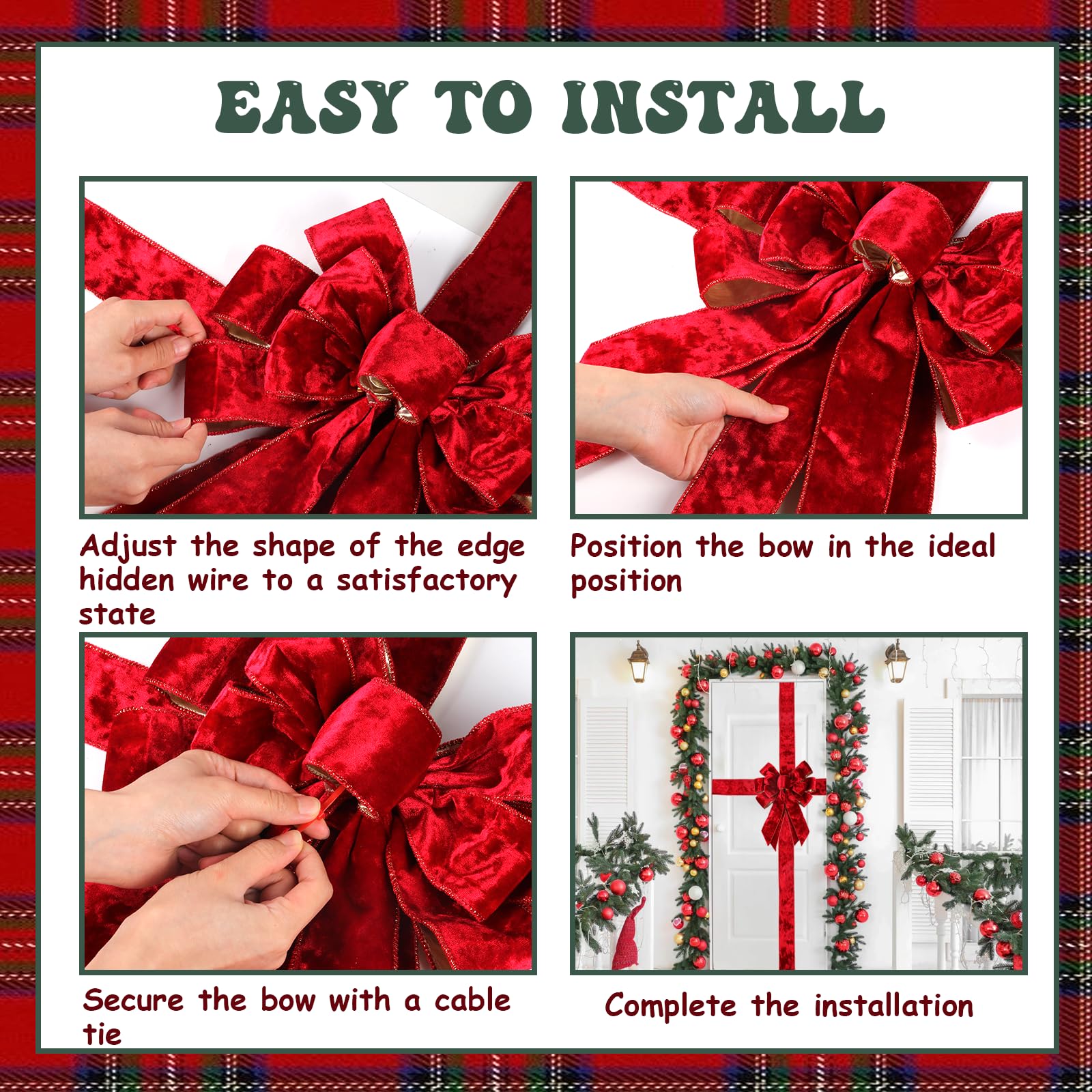 EASY TO INSTALL

Adjust the shape of the edge hidden wire to a satisfactory state

Position the bow in the ideal position

Secure the bow with a cable tie

Complete the installation