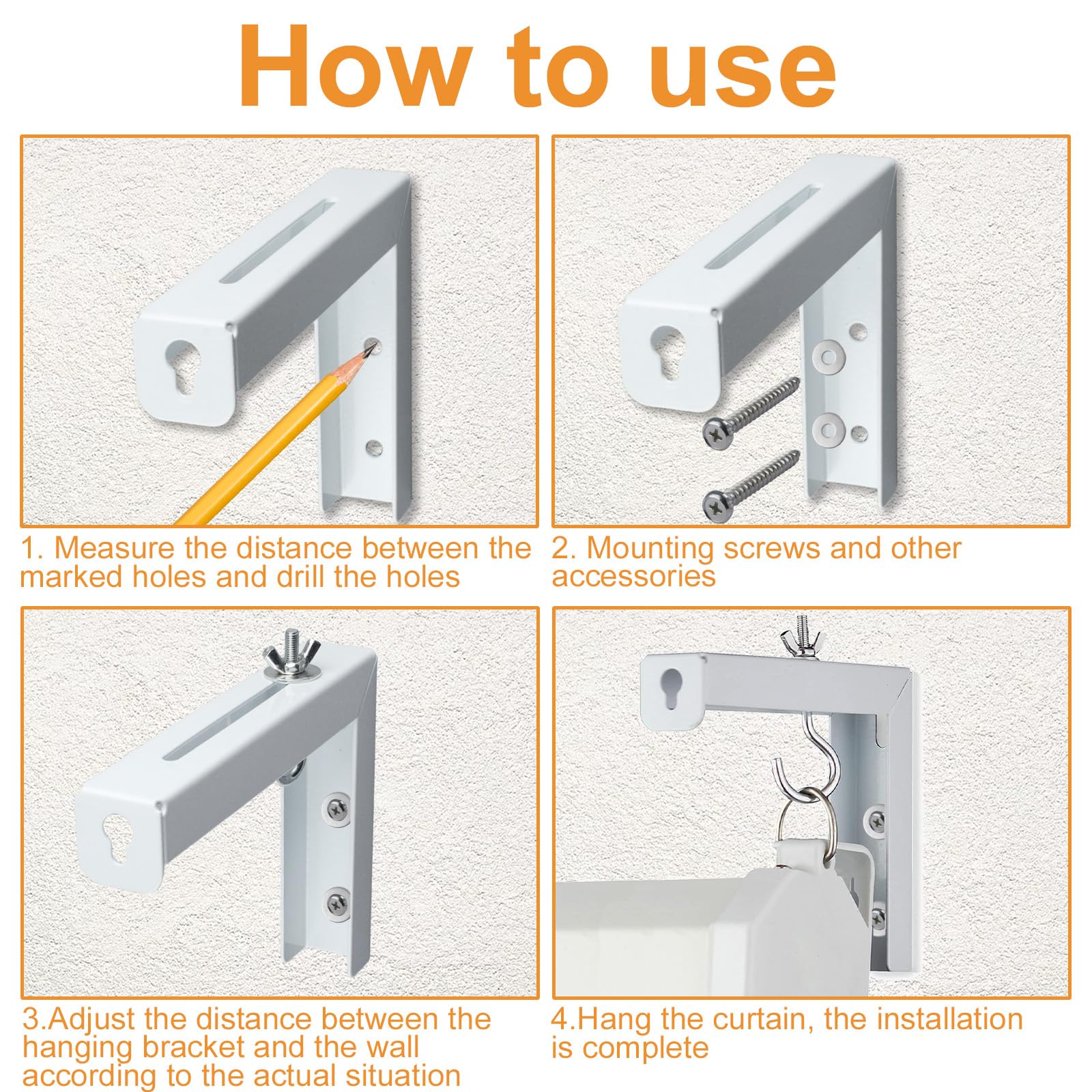 How to use

1. Measure the distance between the marked holes and drill the holes

2. Mounting screws and other accessories

3.Adjust the distance between the hanging bracket and the wall according to the actual situation

4.Hang the curtain, the installation is complete