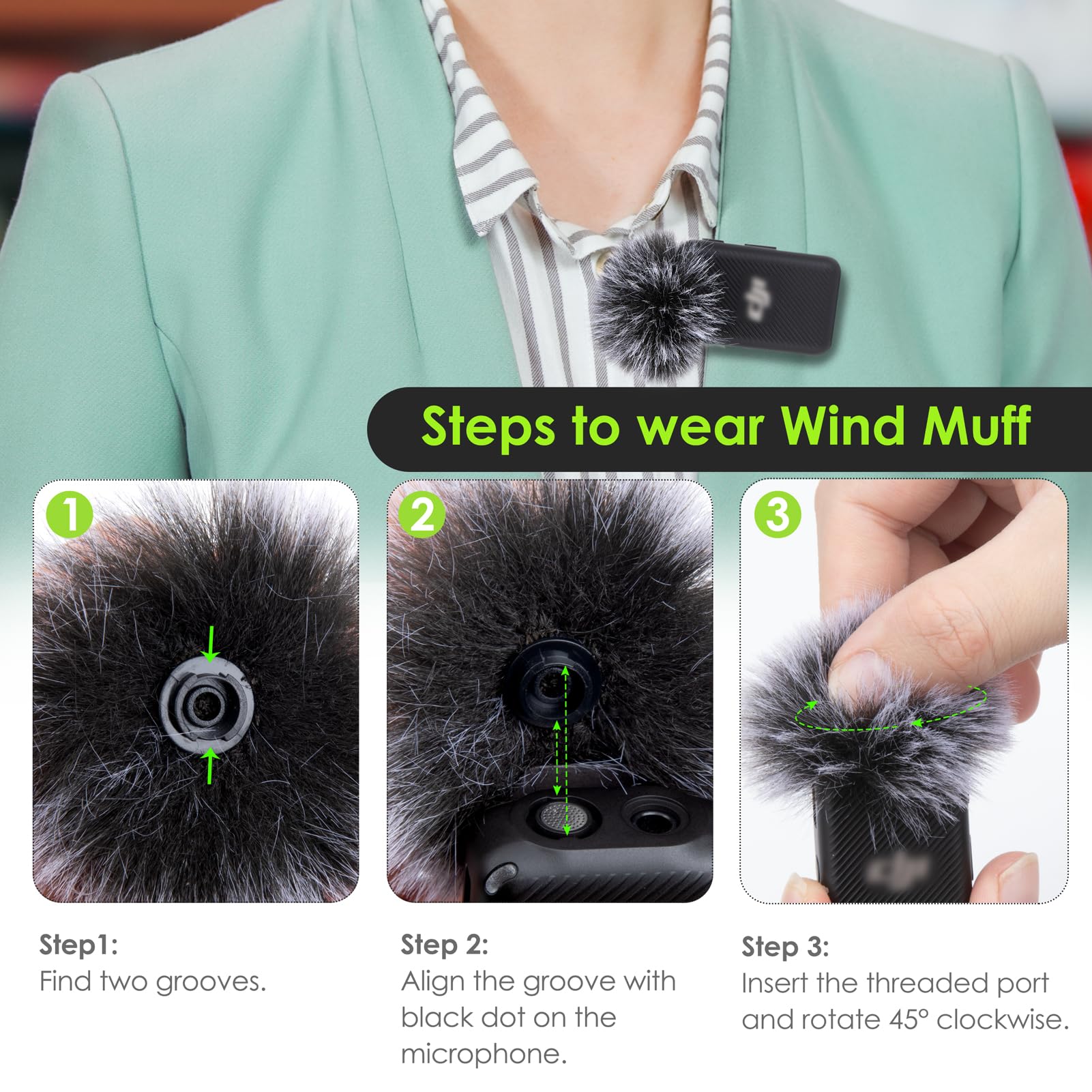 Steps to wear Wind Muff

1

2

3

Step1:
Find two grooves.

Step 2:
Align the groove with black dot on the microphone.

Step 3:
Insert the threaded port and rotate 45° clockwise.