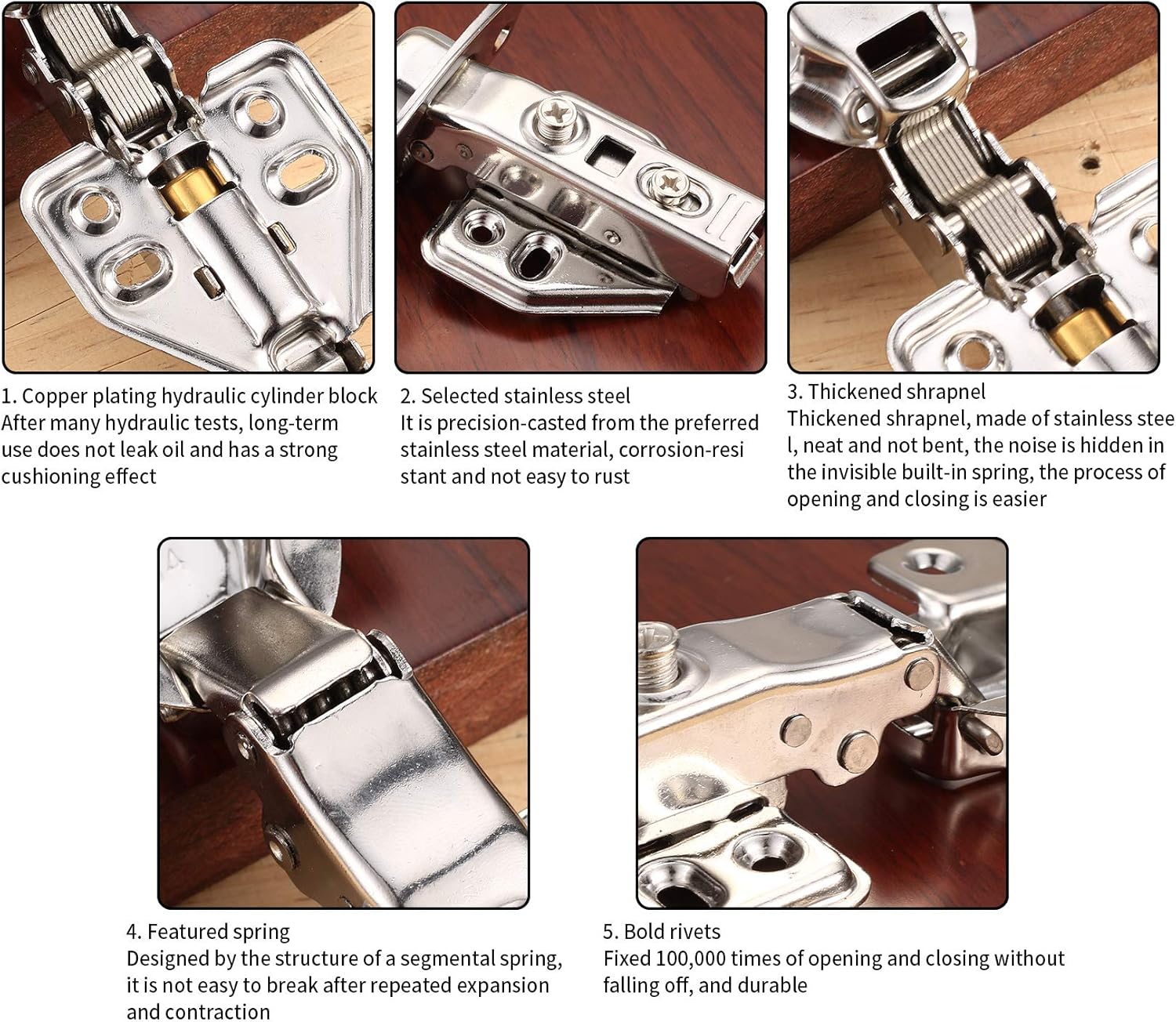 1. Copper plating hydraulic cylinder block
After many hydraulic tests, long-term use does not leak oil and has a strong cushioning effect

2. Selected stainless steel
It is precision-casted from the preferred stainless steel material, corrosion-resi stant and not easy to rust

3. Thickened shrapnel
Thickened shrapnel, made of stainless stee l, neat and not bent, the noise is hidden in the invisible built-in spring, the process of opening and closing is easier

4. Featured spring
Designed by the structure of a segmental spring, it is not easy to break after repeated expansion and contraction

5. Bold rivets
Fixed 100,000 times of opening and closing without falling off, and durable