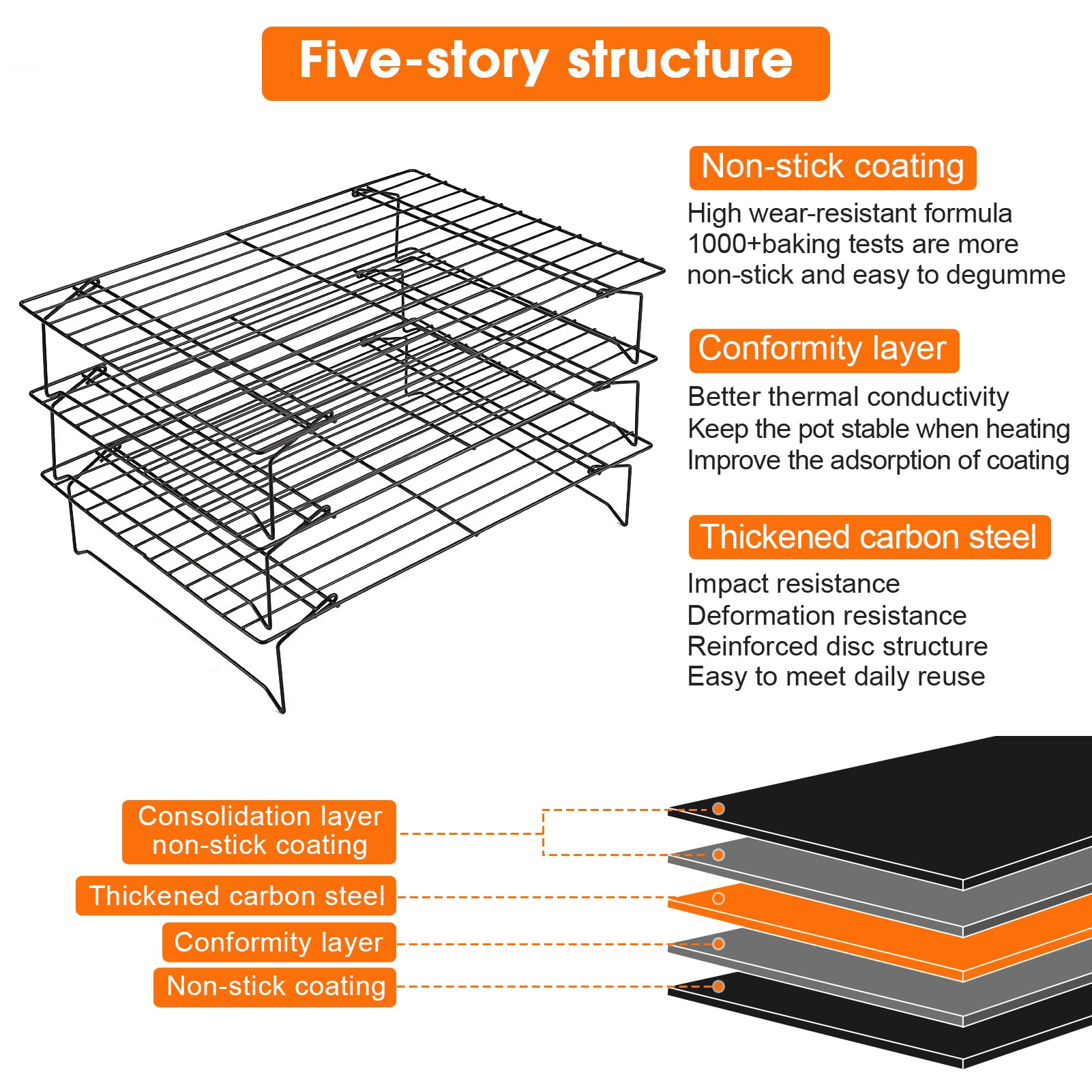 Five-story structure

Non-stick coating

High wear-resistant formula
1000+baking tests are more non-stick and easy to degumme

Conformity layer

Better thermal conductivity
Keep the pot stable when heating
Improve the adsorption of coating

Thickened carbon steel

Impact resistance
Deformation resistance
Reinforced disc structure
Easy to meet daily reuse

Consolidation layer non-stick coating

Thickened carbon steel

Conformity layer

Non-stick coating