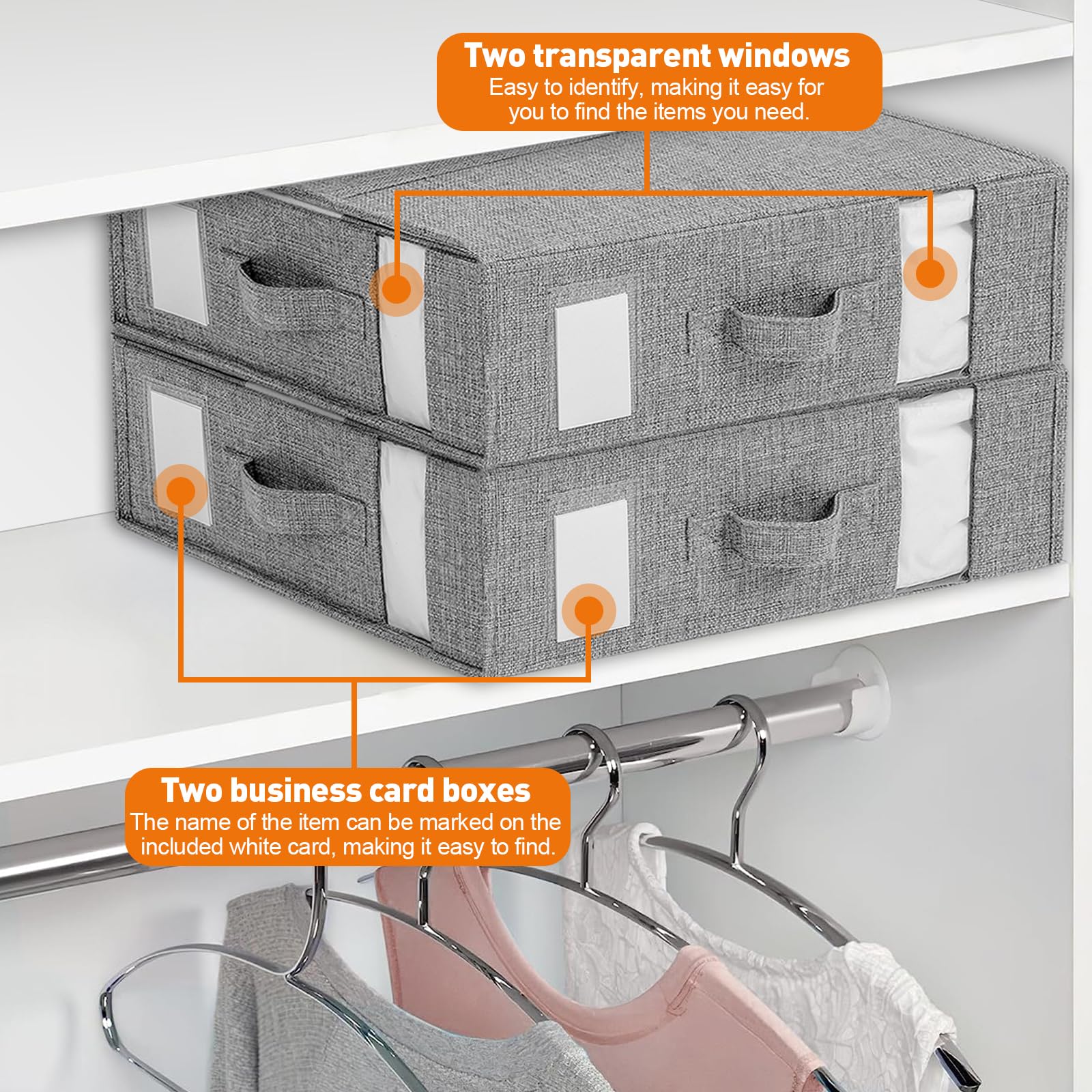 Two transparent windows
Easy to identify, making it easy for you to find the items you need.

Two business card boxes
The name of the item can be marked on the included white card, making it easy to find.