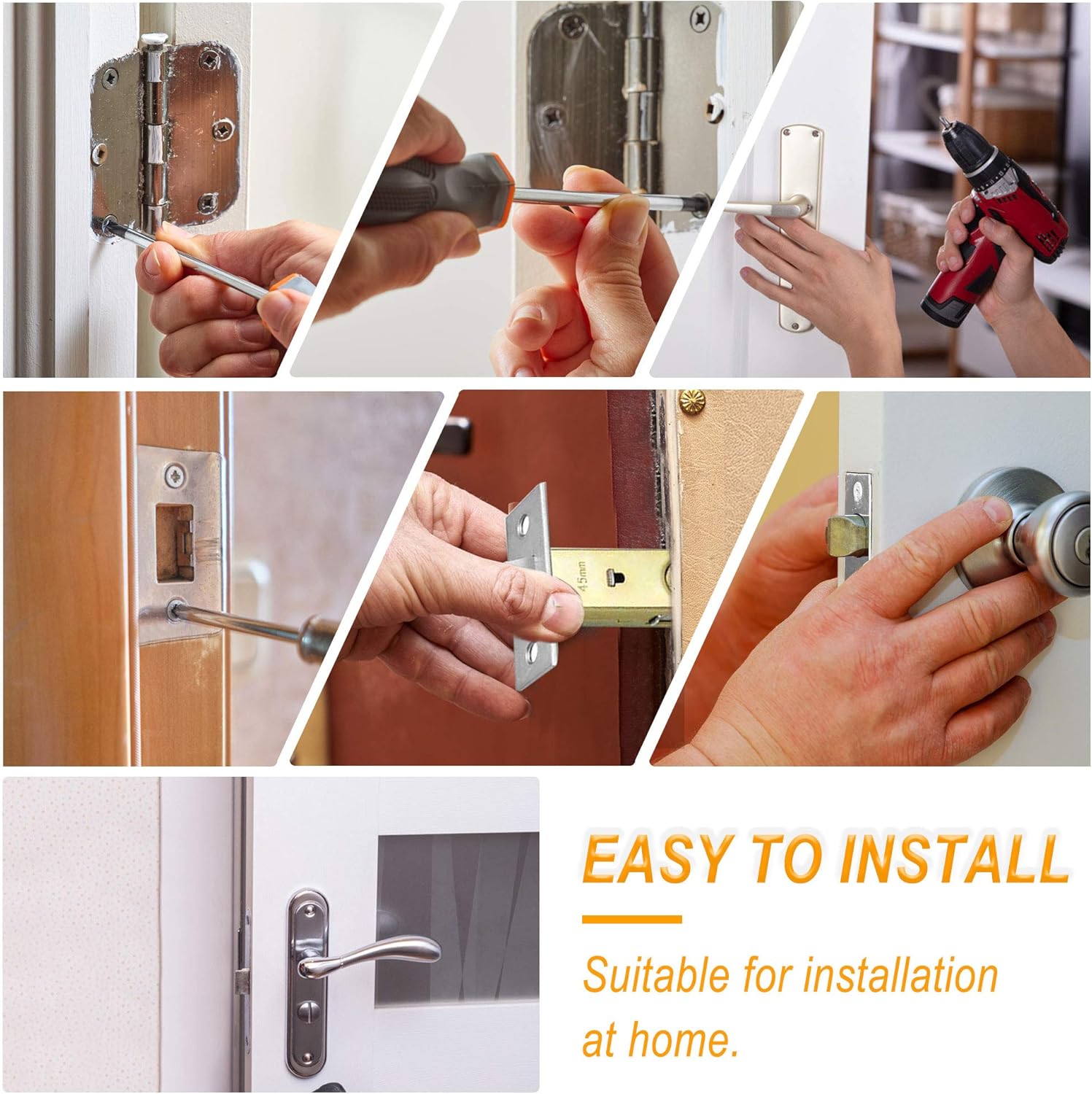 45mm

EASY TO INSTALL

Suitable for installation at home.