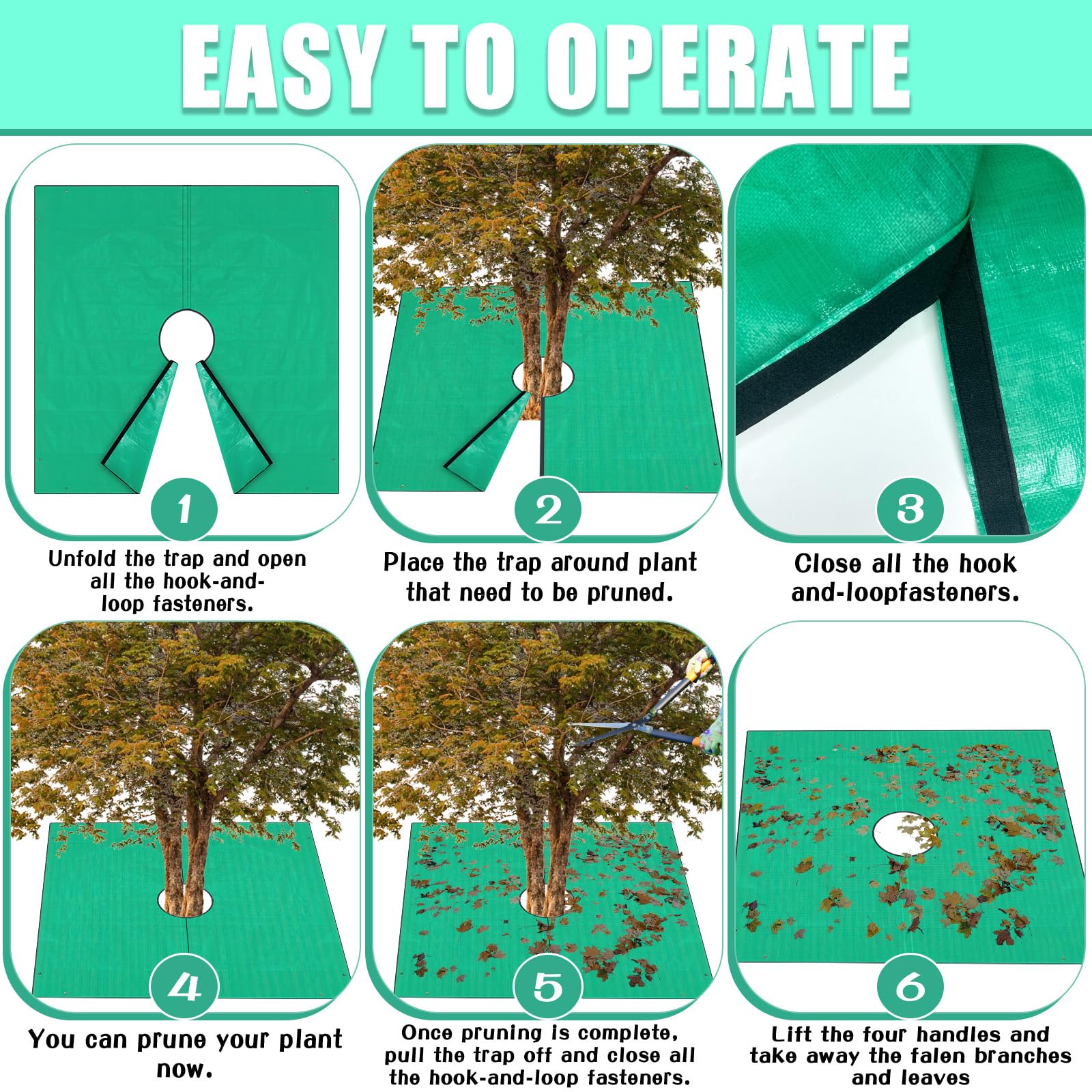 EASY TO OPERATE

1

Unfold the trap and open all the hook-and-loop fasteners.

2

Place the trap around plant that need to be pruned.

3

Close all the hook and-loopfasteners.

4

You can prune your plant now.

5

Once pruning is complete, pull the trap off and close all the hook-and-loop fasteners.

6

Lift the four handles and take away the falen branches and leaves