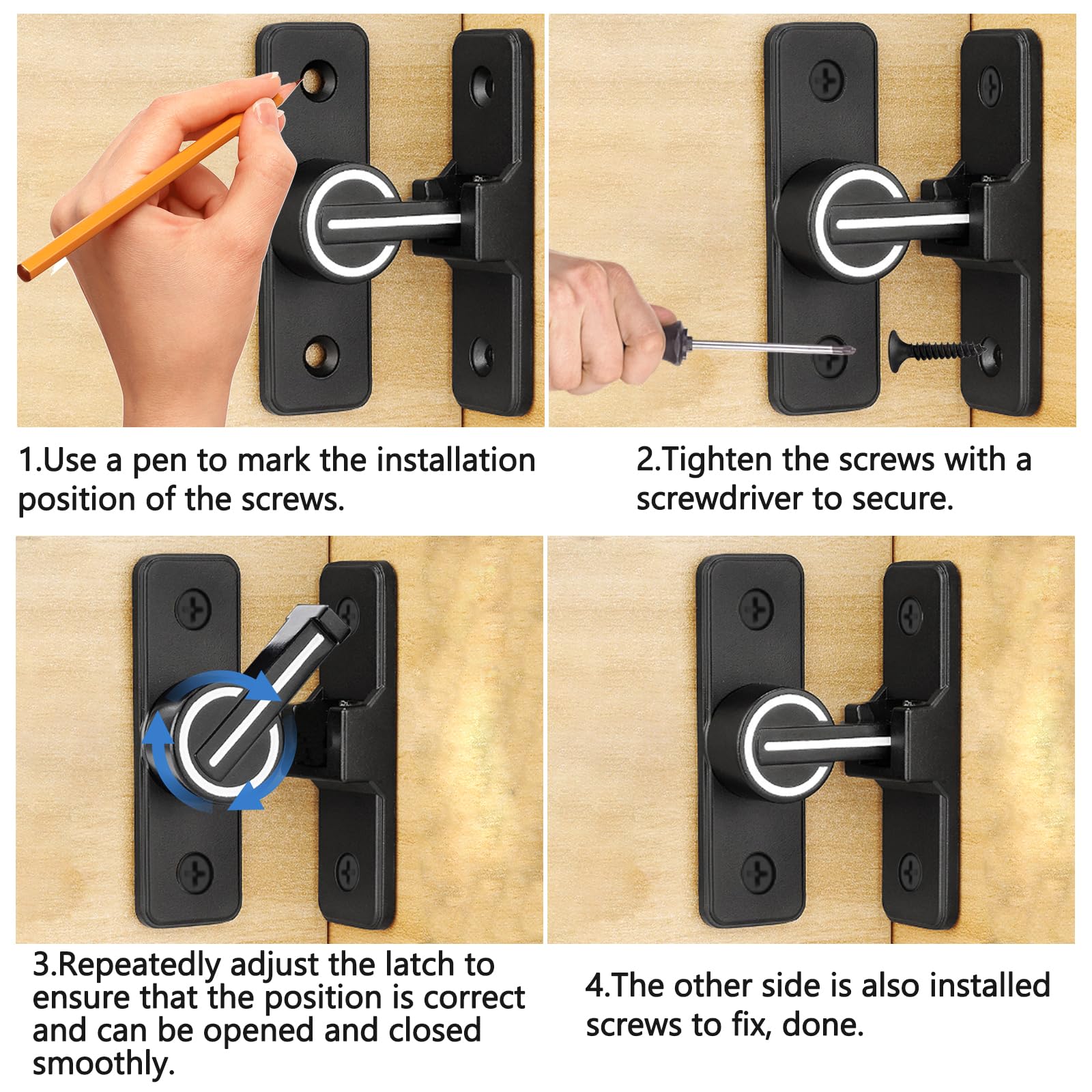 1.Use a pen to mark the installation position of the screws.

2.Tighten the screws with a screwdriver to secure.

3.Repeatedly adjust the latch to ensure that the position is correct and can be opened and closed smoothly.

4.The other side is also installed screws to fix, done.