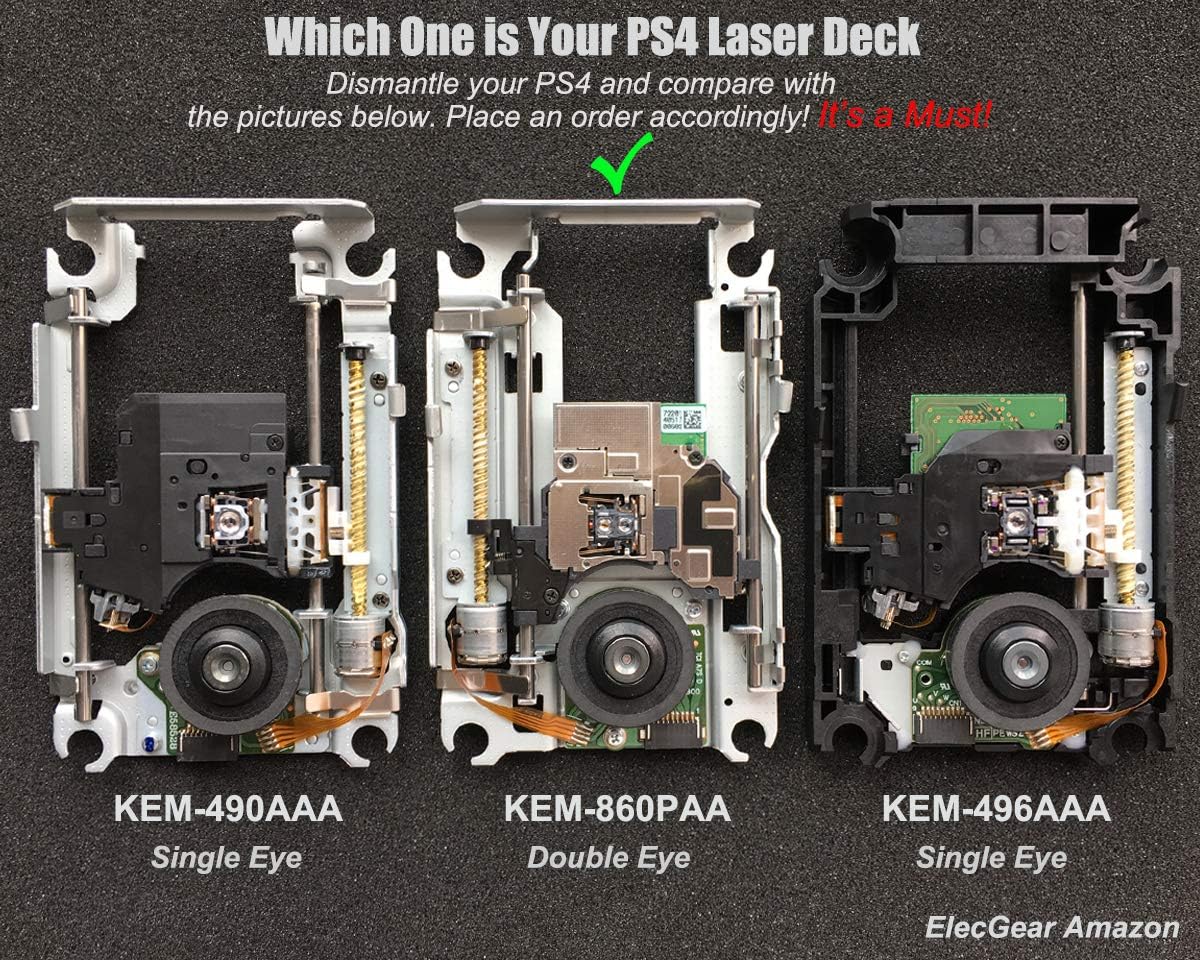 Which One is Your PS4 Laser Deck

Dismantle your PS4 and compare with the pictures below. Place an order accordingly! It's a Must!

KEM-490AAA
Single Eye

KEM-860PAA
Double Eye

KEM-496AAA
Single Eye

ElecGear Amazon