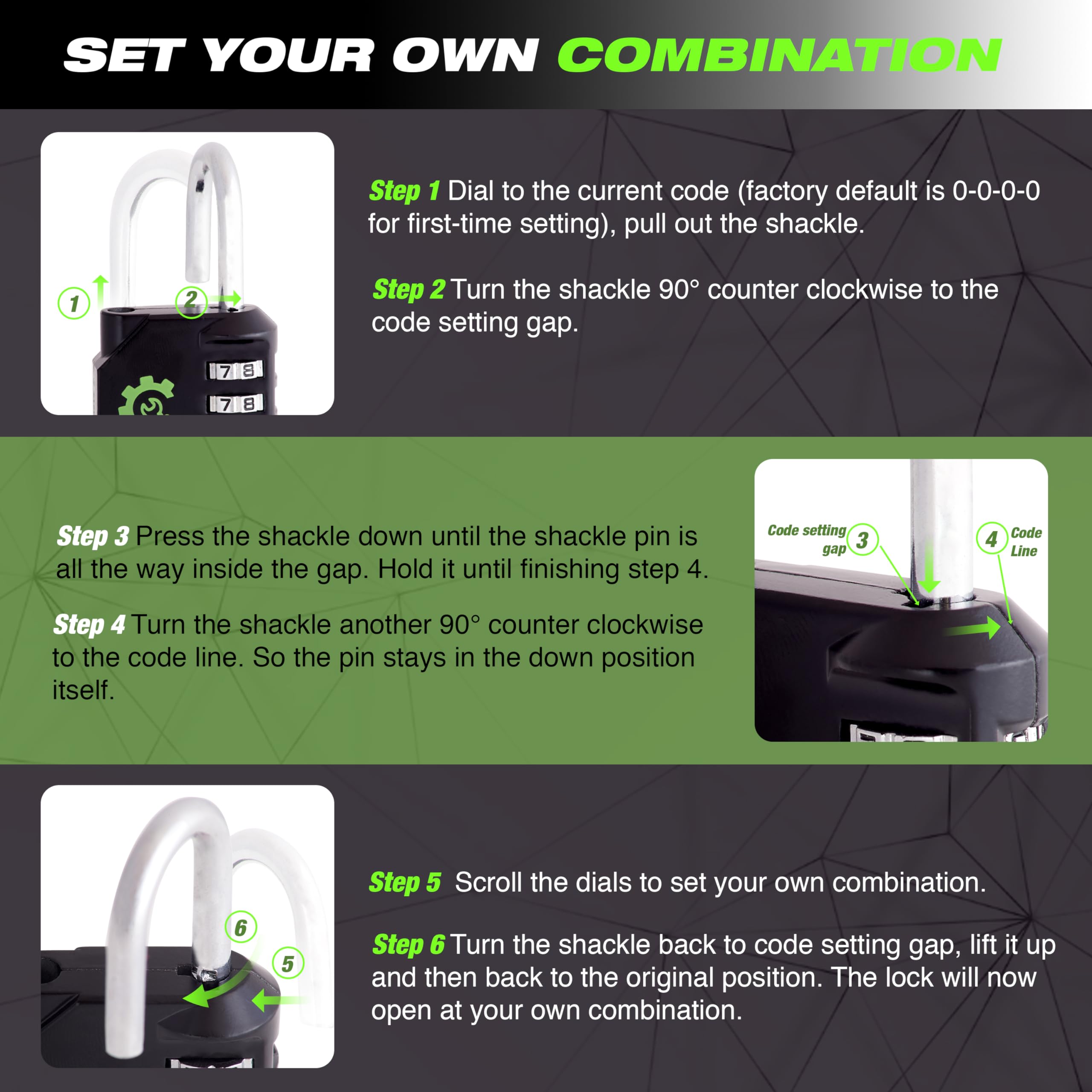 SET YOUR OWN COMBINATION

1

2

7 8

7 8

Step 1 Dial to the current code (factory default is 0-0-0-0 for first-time setting), pull out the shackle.

Step 2 Turn the shackle 90° counter clockwise to the code setting gap.

Step 3 Press the shackle down until the shackle pin is all the way inside the gap. Hold it until finishing step 4.

Step 4 Turn the shackle another 90° counter clockwise to the code line. So the pin stays in the down position itself.

Code setting gap 3

4 Code Line

6

5

Step 5 Scroll the dials to set your own combination.

Step 6 Turn the shackle back to code setting gap, lift it up and then back to the original position. The lock will now open at your own combination.