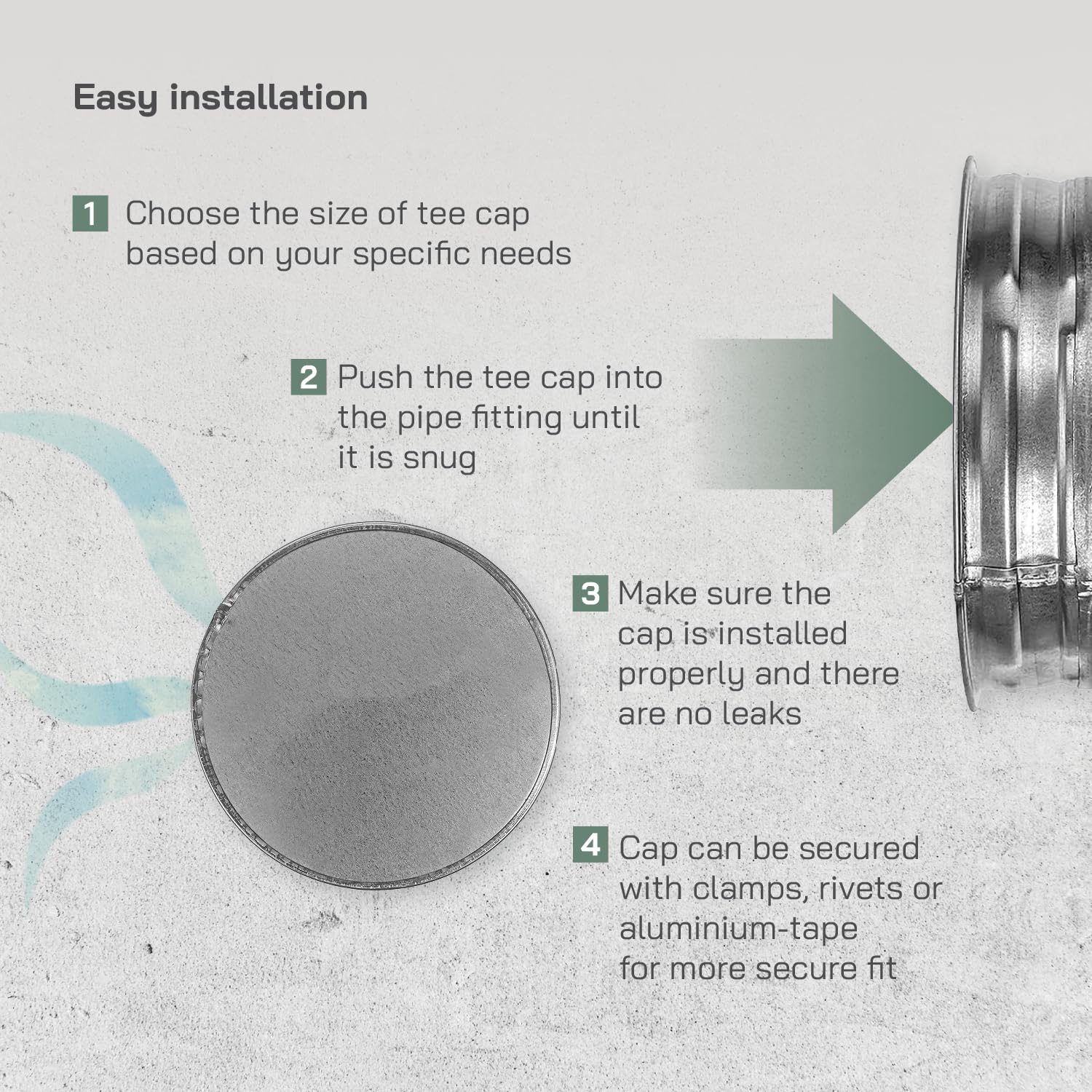 Easy installation

1 Choose the size of tee cap based on your specific needs

2 Push the tee cap into the pipe fitting until it is snug

3 Make sure the cap is installed properly and there are no leaks

4 Cap can be secured with clamps, rivets or aluminium-tape for more secure fit