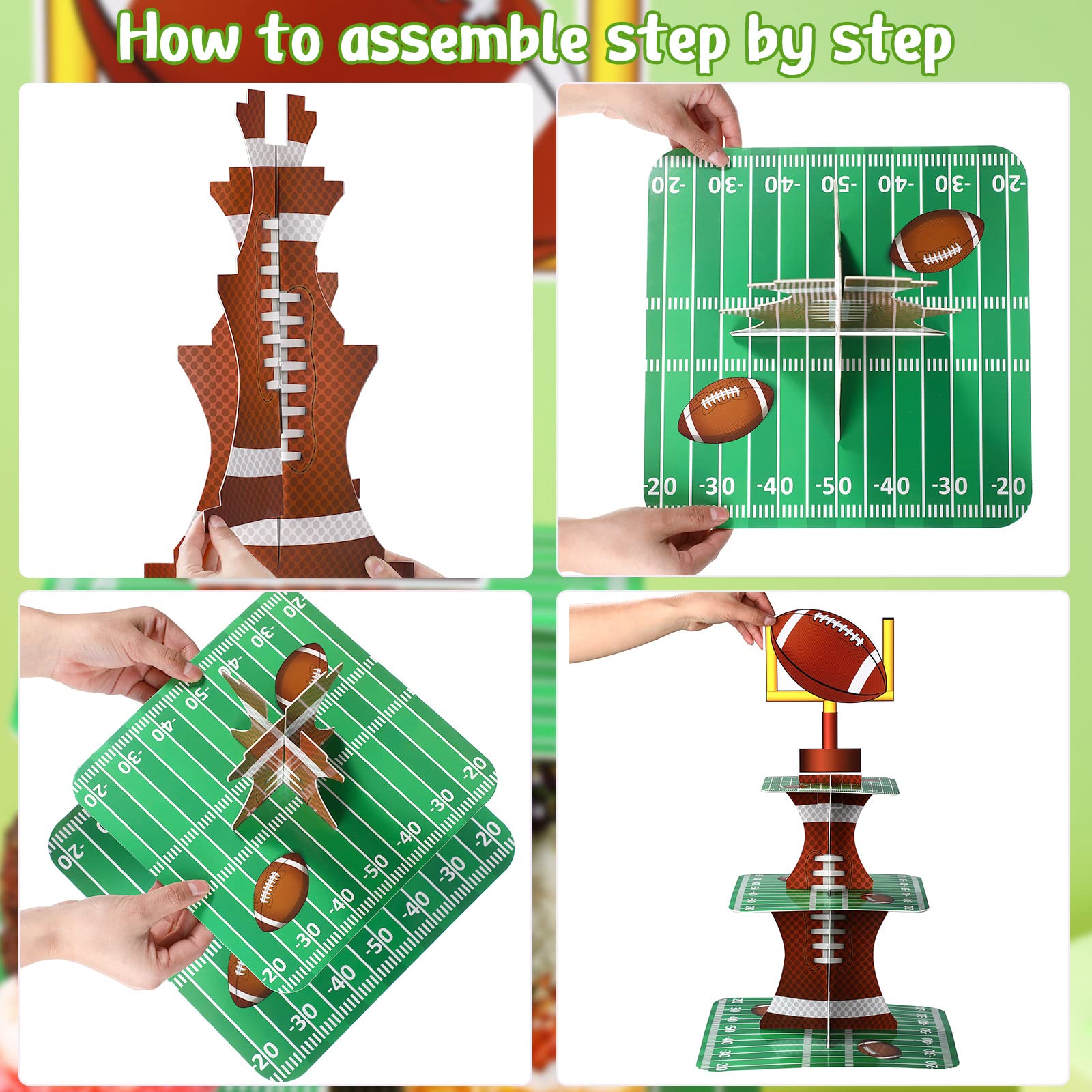 How to assemble step by step

-20 -30 -40 -50 -40 -30 -20

-20 -30 -40 -50 -40 -30 -20