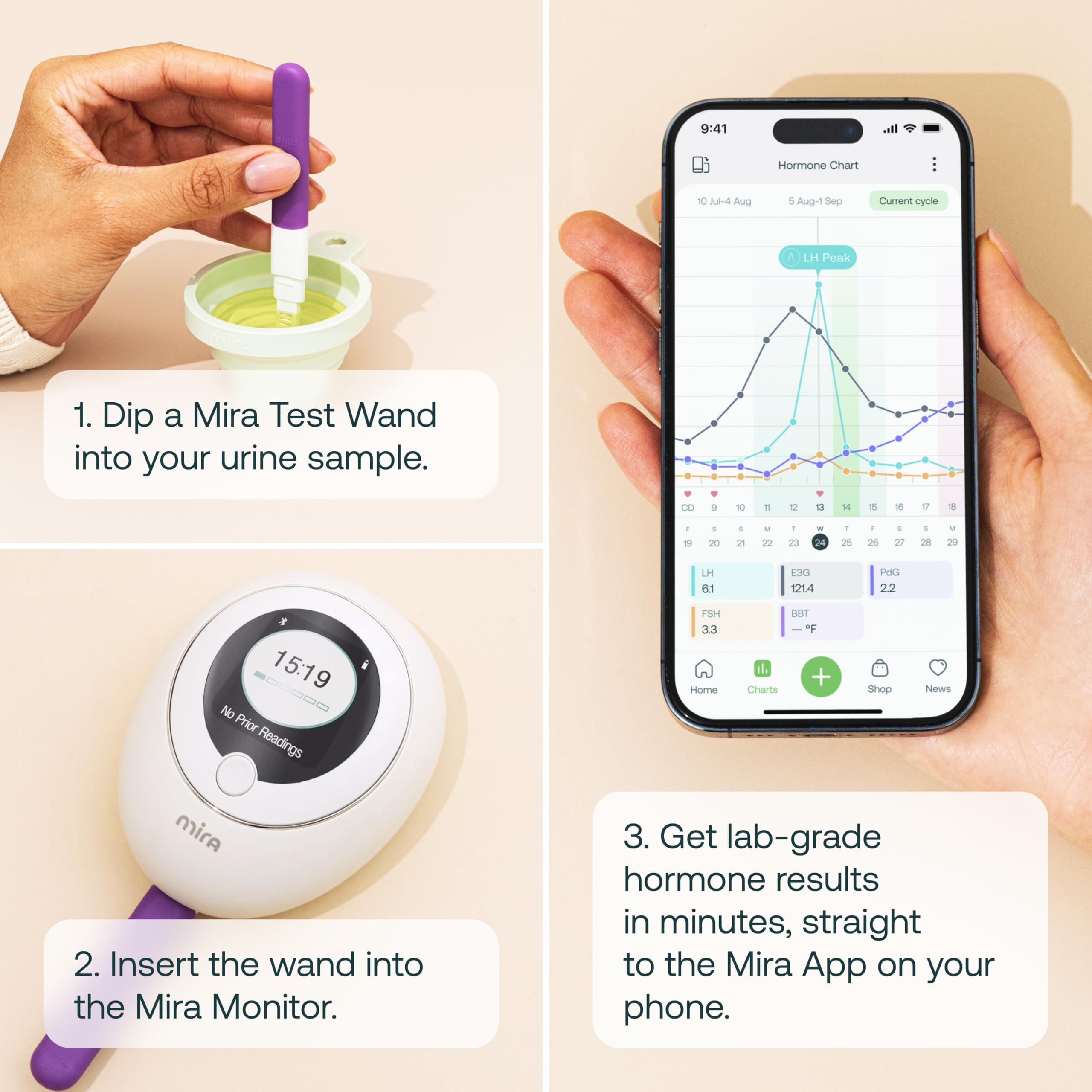 mira

mira

1. Dip a Mira Test Wand into your urine sample.

15:19

No Prior Readings

mira

2. Insert the wand into the Mira Monitor.

9:41

Hormone Chart

10 Jul-4 Aug

5 Aug-1 Sep

Current cycle

LH Peak

CD 9 10 11 12 13 14 15 16 17 18

F S S M T W T F S S M

19 20 21 22 23 24 25 26 27 28 29

LH
6.1

E3G
121.4

PdG
2.2

FSH
3.3

BBT
— °F

Home

Charts

Shop

News

3. Get lab-grade hormone results in minutes, straight to the Mira App on your phone.