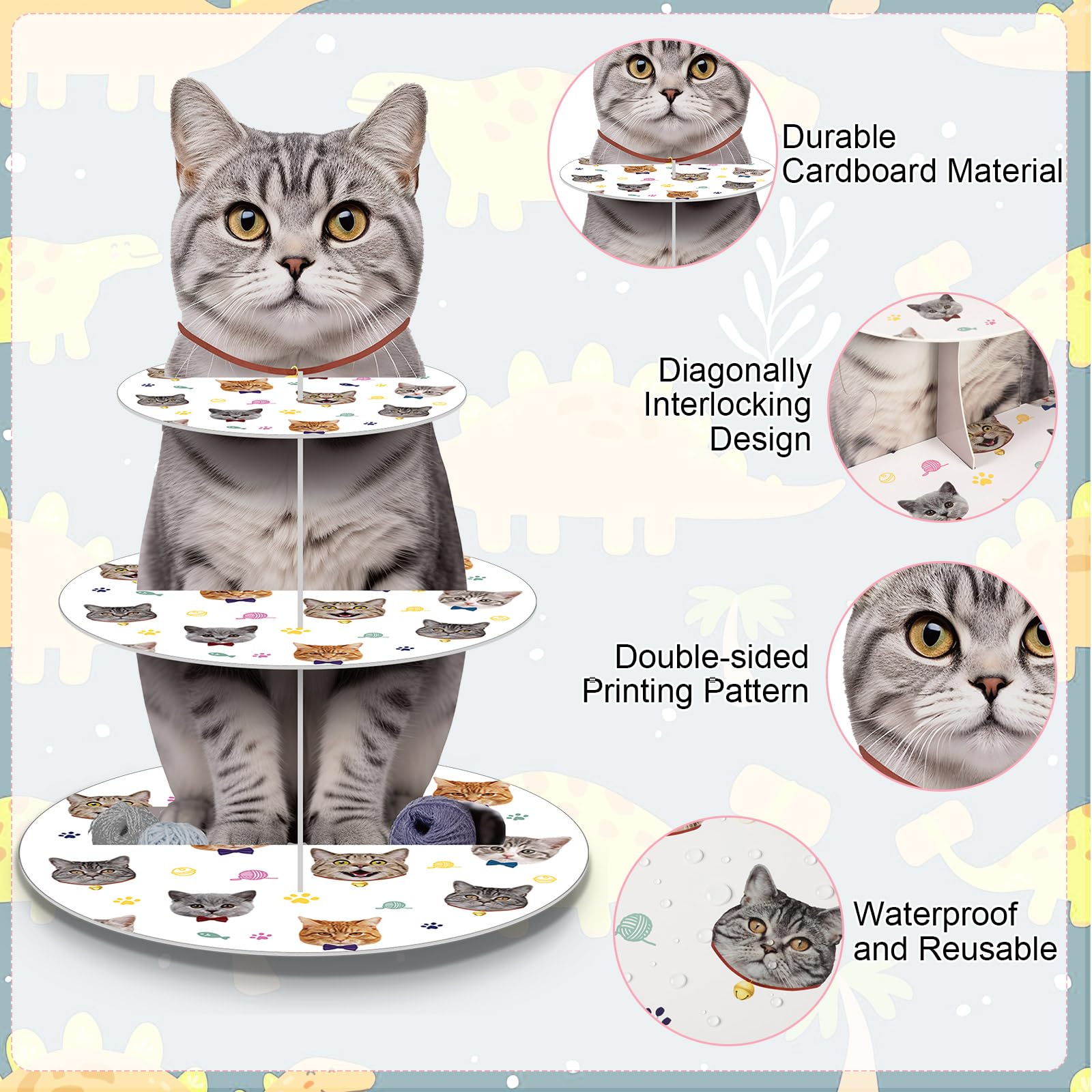 Durable Cardboard Material

Diagonally Interlocking Design

Double-sided Printing Pattern

Waterproof and Reusable