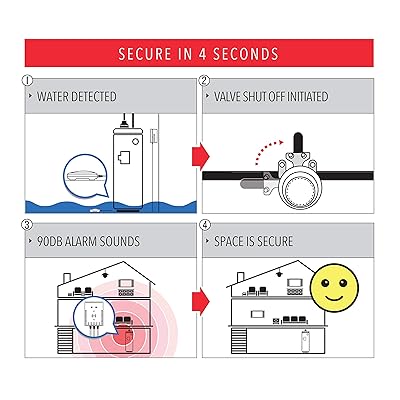 SECURE IN 4 SECONDS

1
WATER DETECTED

2
VALVE SHUT OFF INITIATED

3
90DB ALARM SOUNDS

4
SPACE IS SECURE