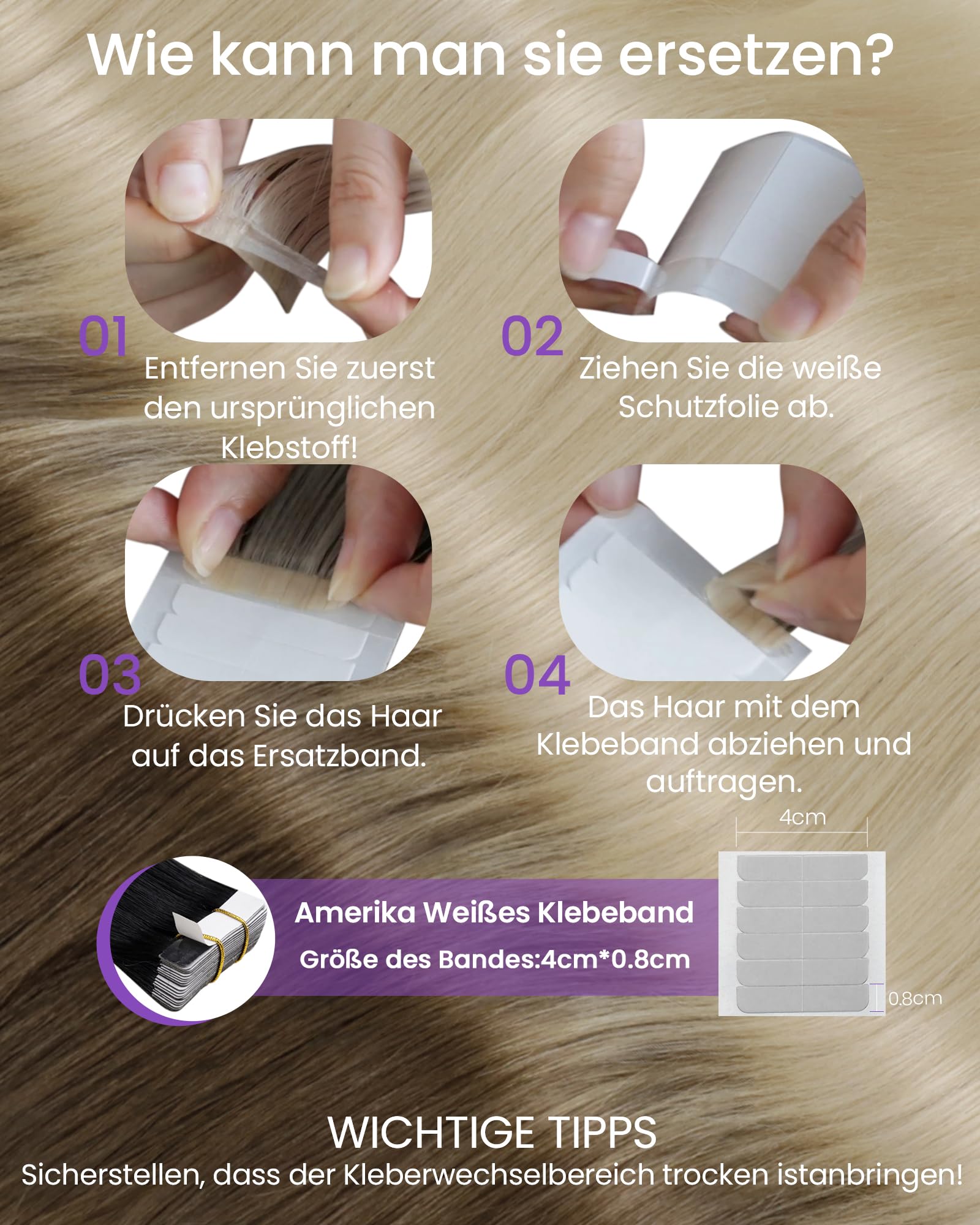 Wie kann man sie ersetzen?

01
Entfernen Sie zuerst den ursprünglichen Klebstoff!

02
Ziehen Sie die weiße Schutzfolie ab.

03
Drücken Sie das Haar auf das Ersatzband.

04
Das Haar mit dem Klebeband abziehen und auftragen.

4cm

Amerika Weißes Klebeband
Größe des Bandes:4cm*0.8cm

0.8cm

WICHTIGE TIPPS
Sicherstellen, dass der Kleberwechselbereich trocken istanbringen!