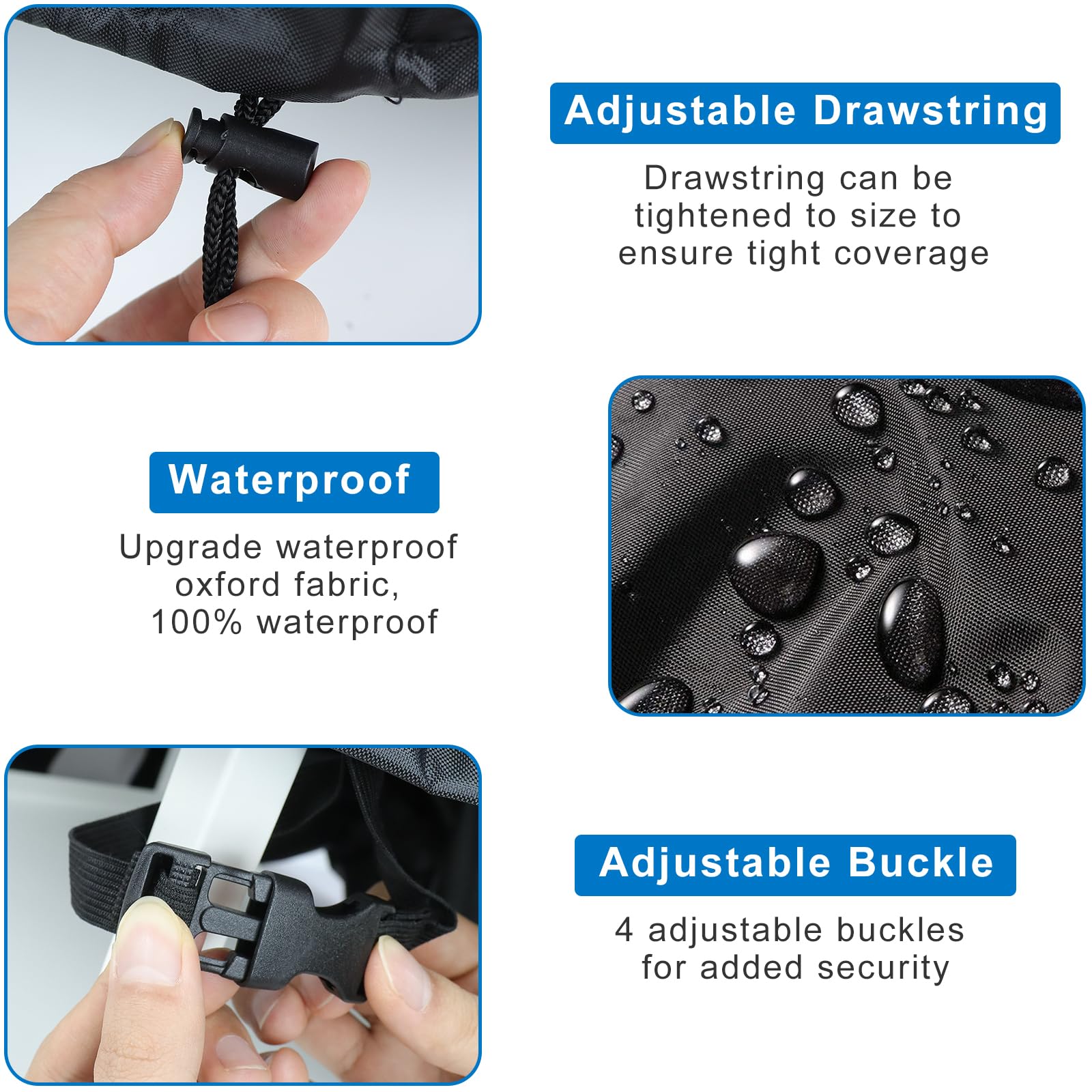 Adjustable Drawstring

Drawstring can be tightened to size to ensure tight coverage

Waterproof

Upgrade waterproof oxford fabric, 100% waterproof

Adjustable Buckle

4 adjustable buckles for added security