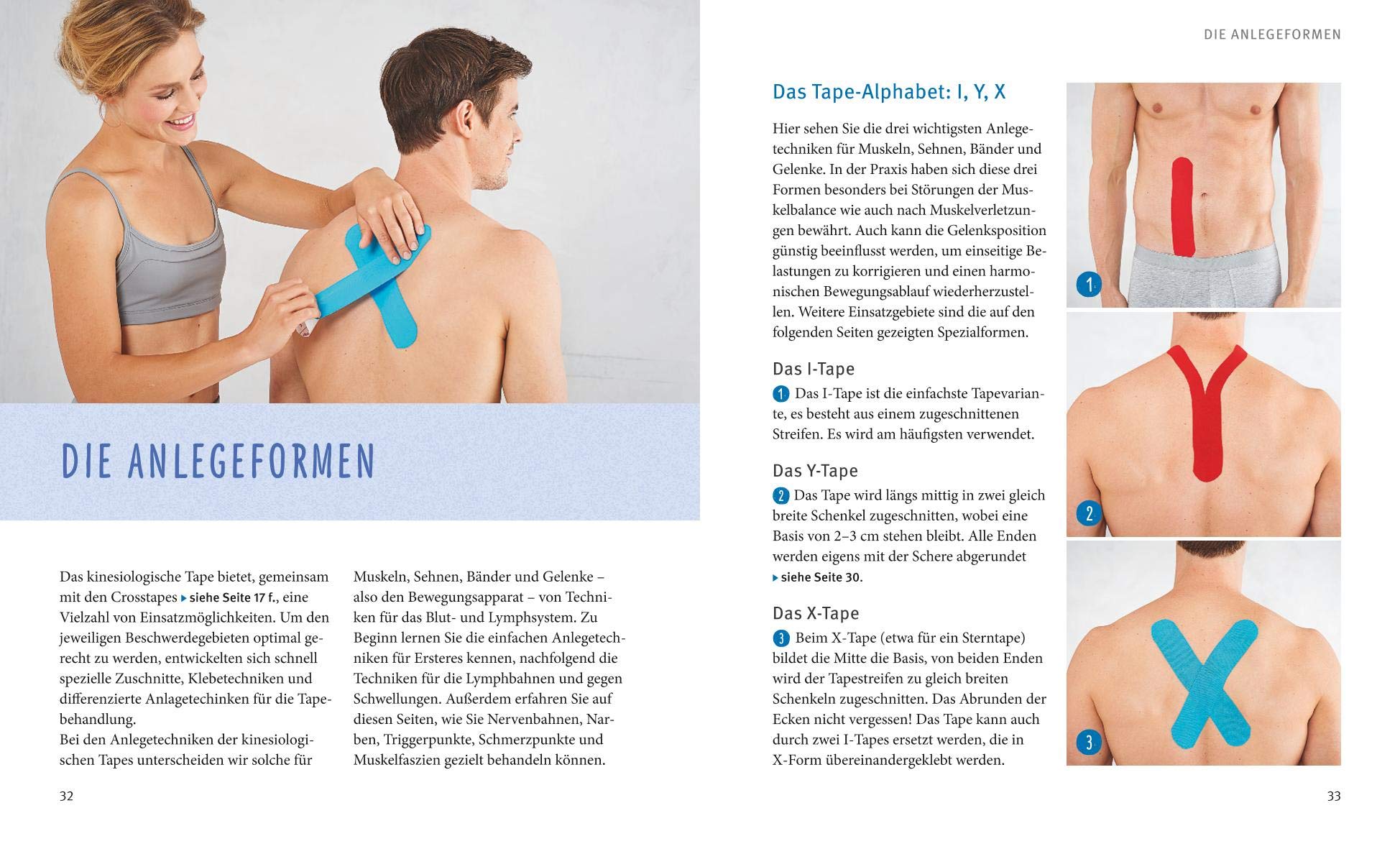 DIE ANLEGEFORMEN

Das kinesiologische Tape bietet, gemeinsam mit den Crosstapes ▸ siehe Seite 17 f., eine Vielzahl von Einsatzmöglichkeiten. Um den jeweiligen Beschwerdegebieten optimal gerecht zu werden, entwickelten sich schnell spezielle Zuschnitte, Klebetechniken und differenzierte Anlagetechinken für die Tapebehandlung.
Bei den Anlegetechniken der kinesiologischen Tapes unterscheiden wir solche für Muskeln, Sehnen, Bänder und Gelenke – also den Bewegungsapparat – von Techniken für das Blut- und Lymphsystem. Zu Beginn lernen Sie die einfachen Anlegetechniken für Ersteres kennen, nachfolgend die Techniken für die Lymphbahnen und gegen Schwellungen. Außerdem erfahren Sie auf diesen Seiten, wie Sie Nervenbahnen, Narben, Triggerpunkte, Schmerzpunkte und Muskelfaszien gezielt behandeln können.

32

DIE ANLEGEFORMEN

Das Tape-Alphabet: I, Y, X

Hier sehen Sie die drei wichtigsten Anlegetechniken für Muskeln, Sehnen, Bänder und Gelenke. In der Praxis haben sich diese drei Formen besonders bei Störungen der Muskelbalance wie auch nach Muskelverletzungen bewährt. Auch kann die Gelenksposition günstig beeinflusst werden, um einseitige Belastungen zu korrigieren und einen harmonischen Bewegungsablauf wiederherzustellen. Weitere Einsatzgebiete sind die auf den folgenden Seiten gezeigten Spezialformen.

Das I-Tape

1 Das I-Tape ist die einfachste Tapevariante, es besteht aus einem zugeschnittenen Streifen. Es wird am häufigsten verwendet.

Das Y-Tape

2 Das Tape wird längs mittig in zwei gleich breite Schenkel zugeschnitten, wobei eine Basis von 2–3 cm stehen bleibt. Alle Enden werden eigens mit der Schere abgerundet ▸ siehe Seite 30.

Das X-Tape

3 Beim X-Tape (etwa für ein Sterntape) bildet die Mitte die Basis, von beiden Enden wird der Tapestreifen zu gleich breiten Schenkeln zugeschnitten. Das Abrunden der Ecken nicht vergessen! Das Tape kann auch durch zwei I-Tapes ersetzt werden, die in X-Form übereinandergeklebt werden.

1

2

3

33