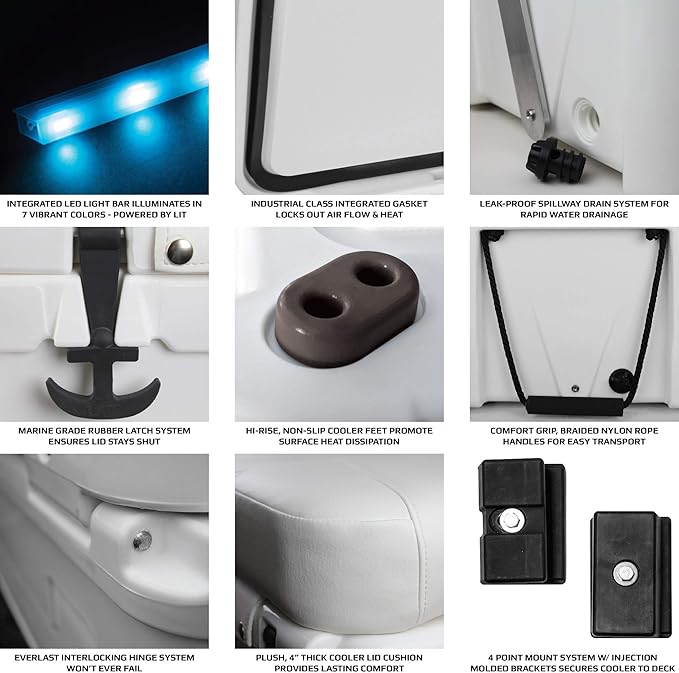 INTEGRATED LED LIGHT BAR ILLUMINATES IN 7 VIBRANT COLORS - POWERED BY LIT

INDUSTRIAL CLASS INTEGRATED GASKET LOCKS OUT AIR FLOW & HEAT

LEAK-PROOF SPILLWAY DRAIN SYSTEM FOR RAPID WATER DRAINAGE

MARINE GRADE RUBBER LATCH SYSTEM ENSURES LID STAYS SHUT

HI-RISE, NON-SLIP COOLER FEET PROMOTE SURFACE HEAT DISSIPATION

COMFORT GRIP, BRAIDED NYLON ROPE HANDLES FOR EASY TRANSPORT

EVERLAST INTERLOCKING HINGE SYSTEM WON'T EVER FAIL

PLUSH, 4" THICK COOLER LID CUSHION PROVIDES LASTING COMFORT

4 POINT MOUNT SYSTEM W/ INJECTION MOLDED BRACKETS SECURES COOLER TO DECK