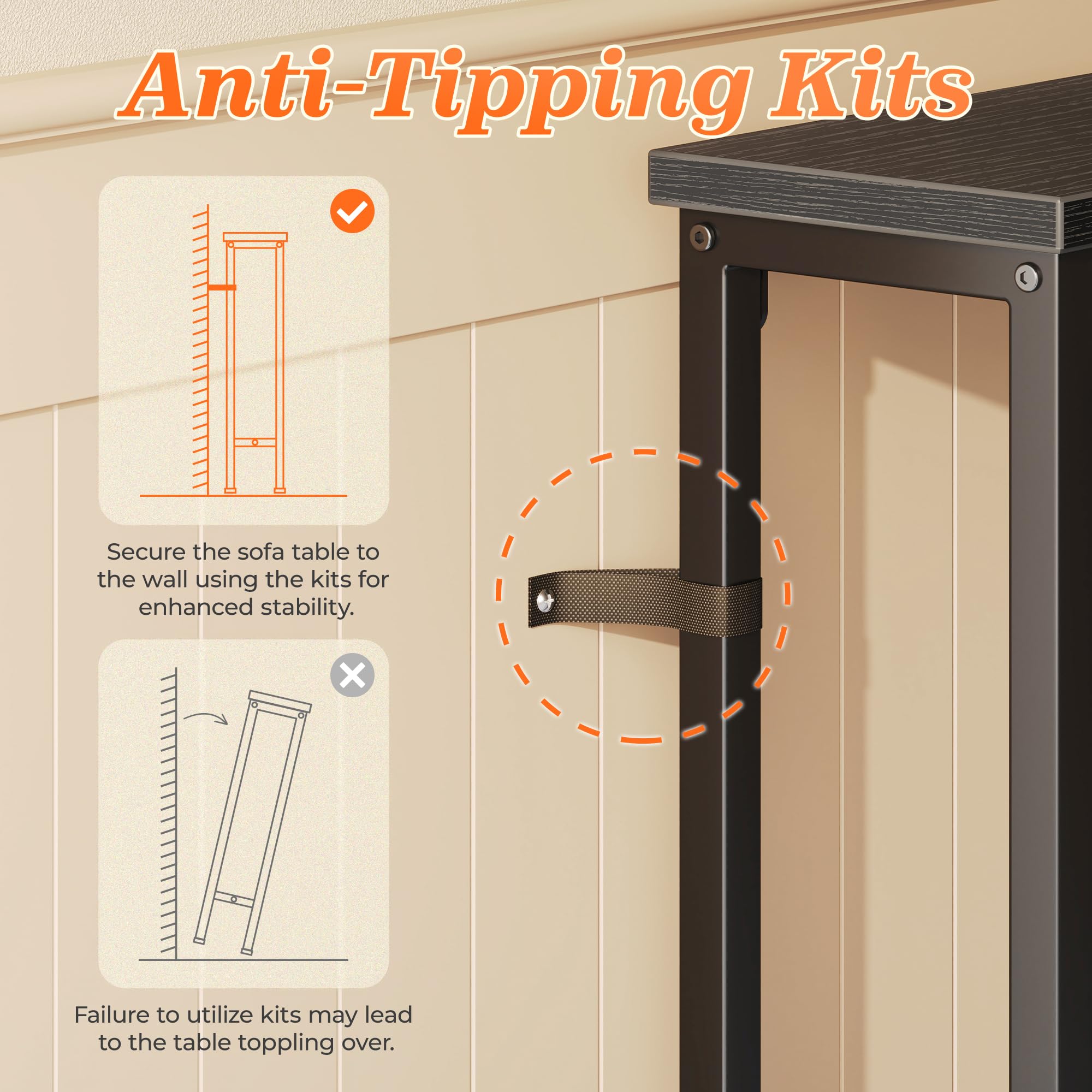 Anti-Tipping Kits

Secure the sofa table to the wall using the kits for enhanced stability.

Failure to utilize kits may lead to the table toppling over.