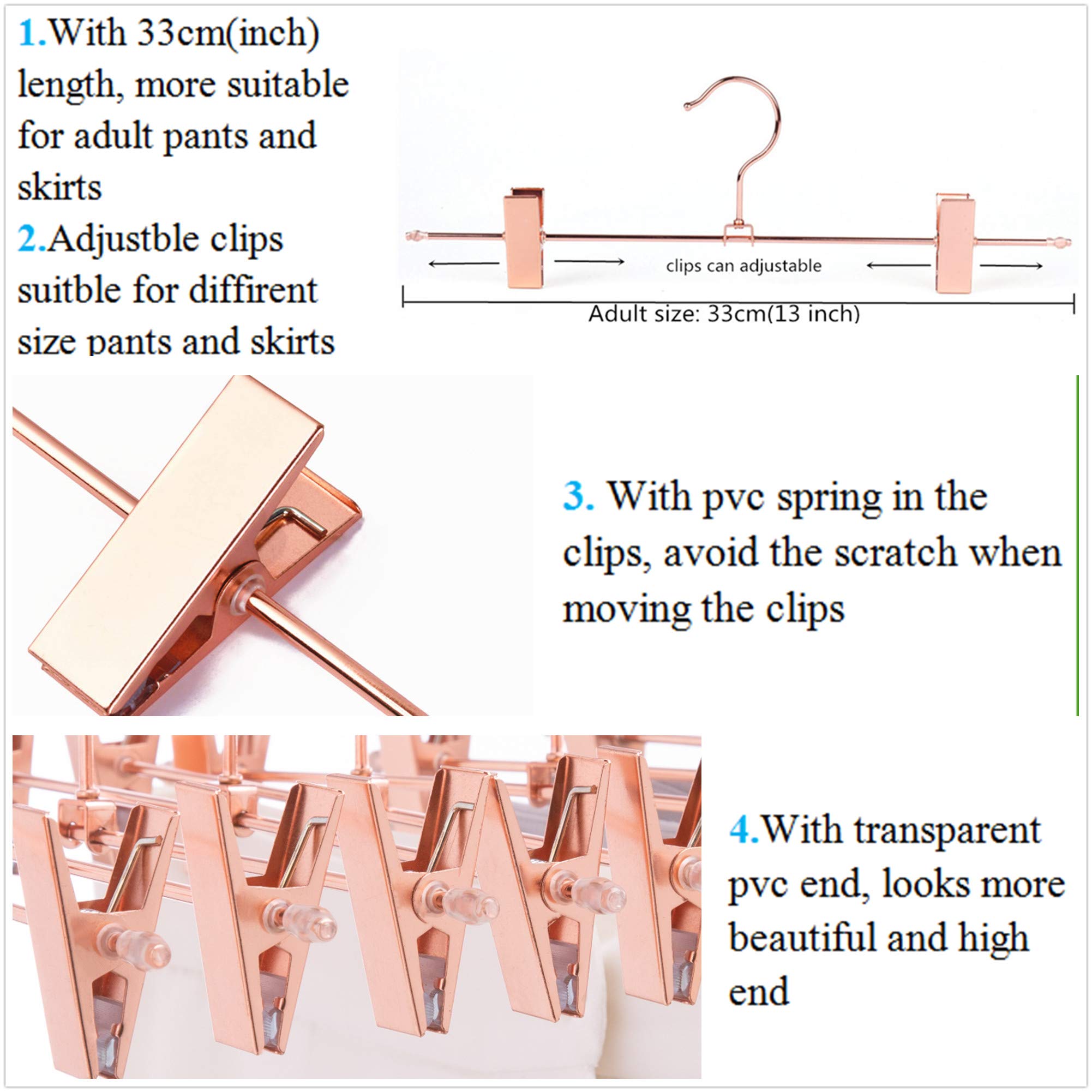 1.With 33cm(inch) length, more suitable for adult pants and skirts
2.Adjustble clips suitble for diffirent size pants and skirts

clips can adjustable

Adult size: 33cm(13 inch)

3. With pvc spring in the clips, avoid the scratch when moving the clips

4.With transparent pvc end, looks more beautiful and high end