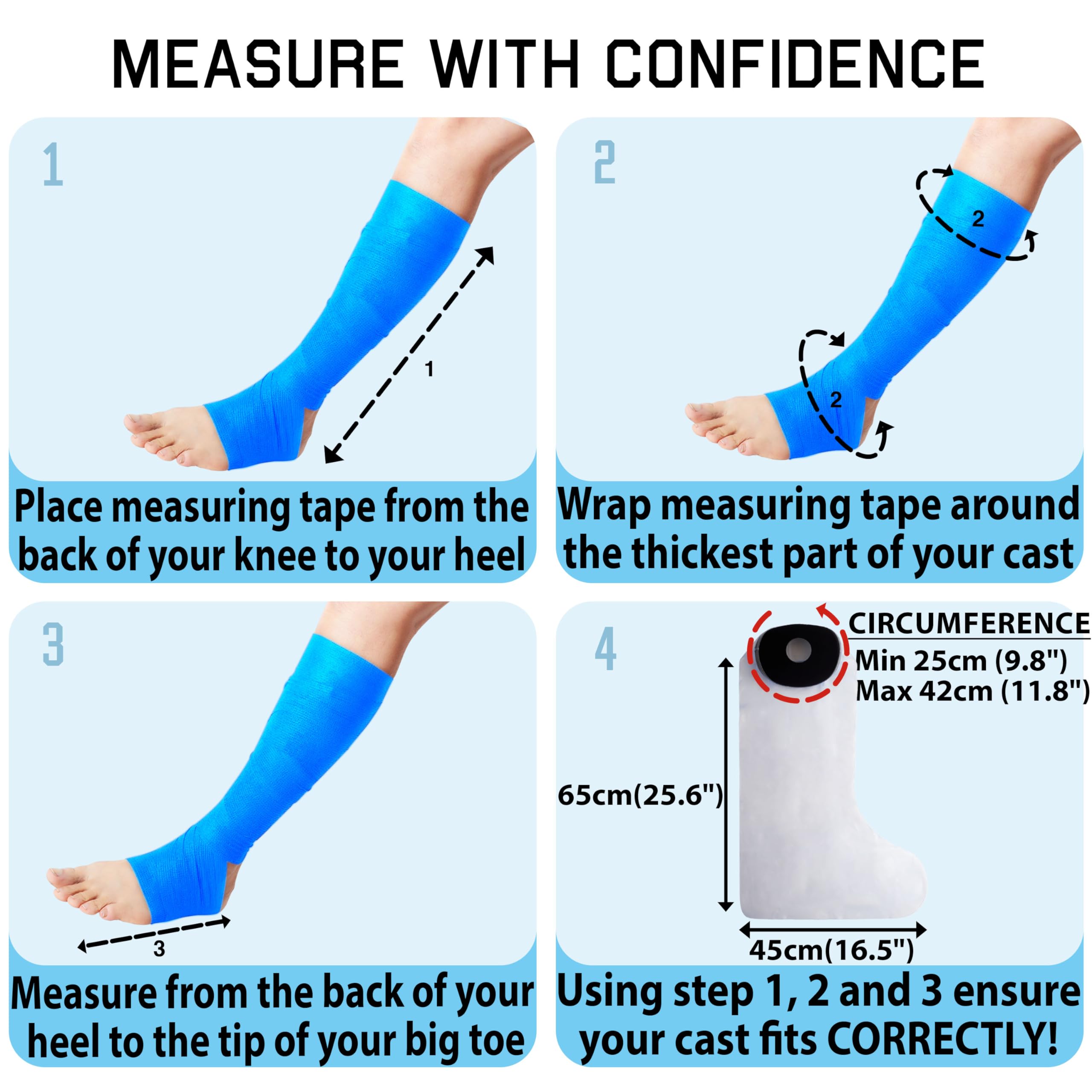 MEASURE WITH CONFIDENCE

1

1

Place measuring tape from the back of your knee to your heel

2

2

2

Wrap measuring tape around the thickest part of your cast

3

3

Measure from the back of your heel to the tip of your big toe

4

CIRCUMFERENCE
Min 25cm (9.8")
Max 42cm (11.8")

65cm(25.6")

45cm(16.5")

Using step 1, 2 and 3 ensure your cast fits CORRECTLY!