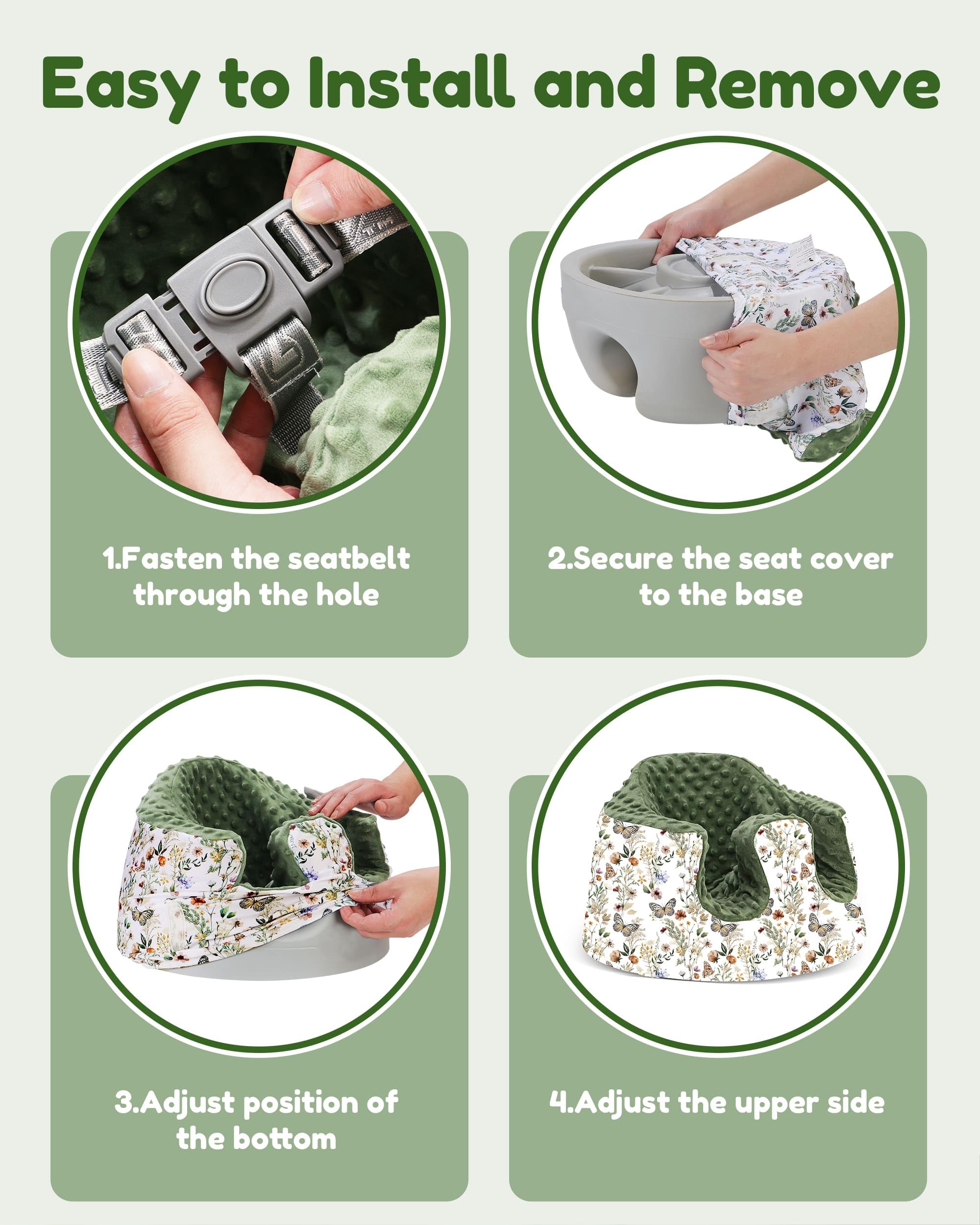 Easy to Install and Remove

1.Fasten the seatbelt through the hole

2.Secure the seat cover to the base

3.Adjust position of the bottom

4.Adjust the upper side