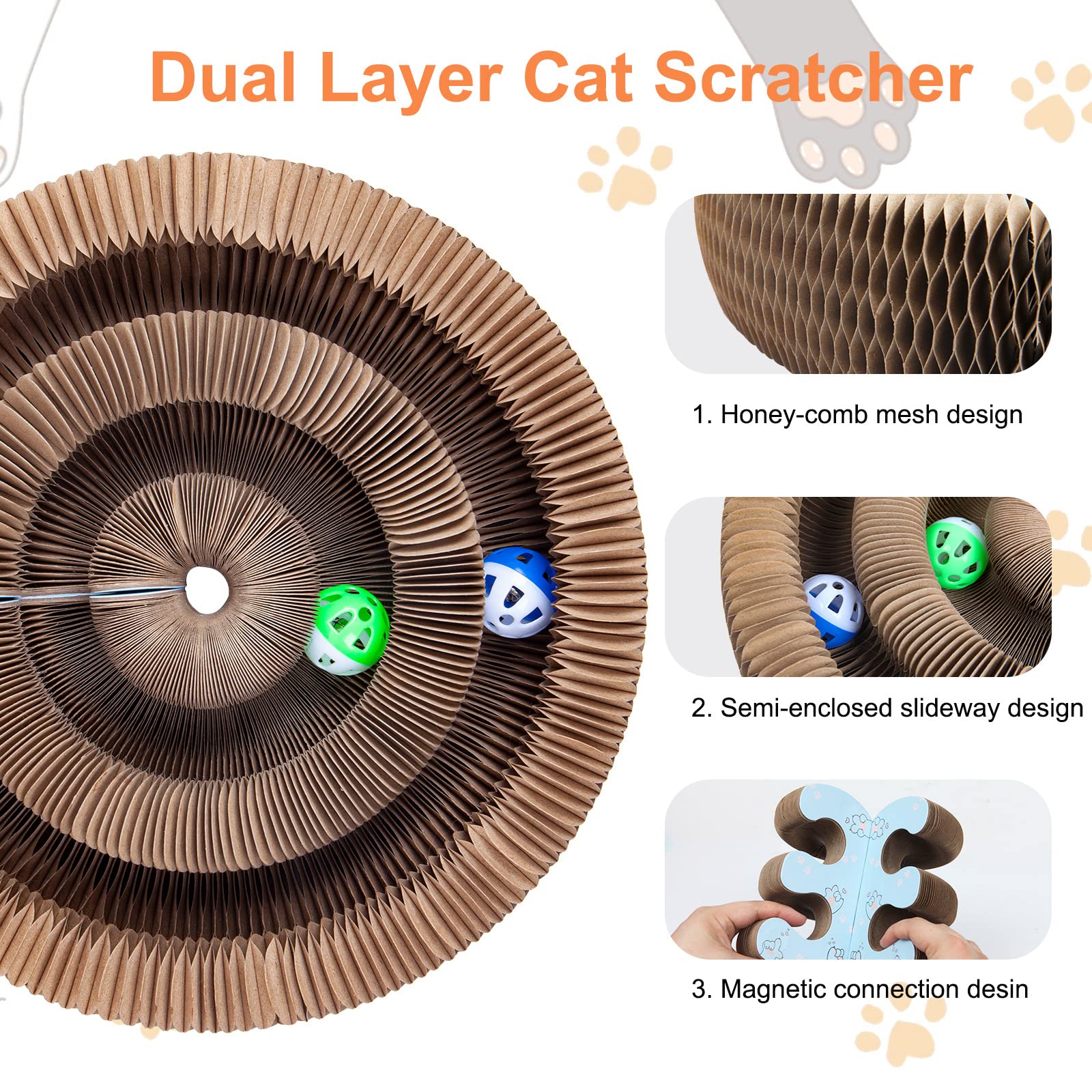 Dual Layer Cat Scratcher

1. Honey-comb mesh design

2. Semi-enclosed slideway design

3. Magnetic connection desin