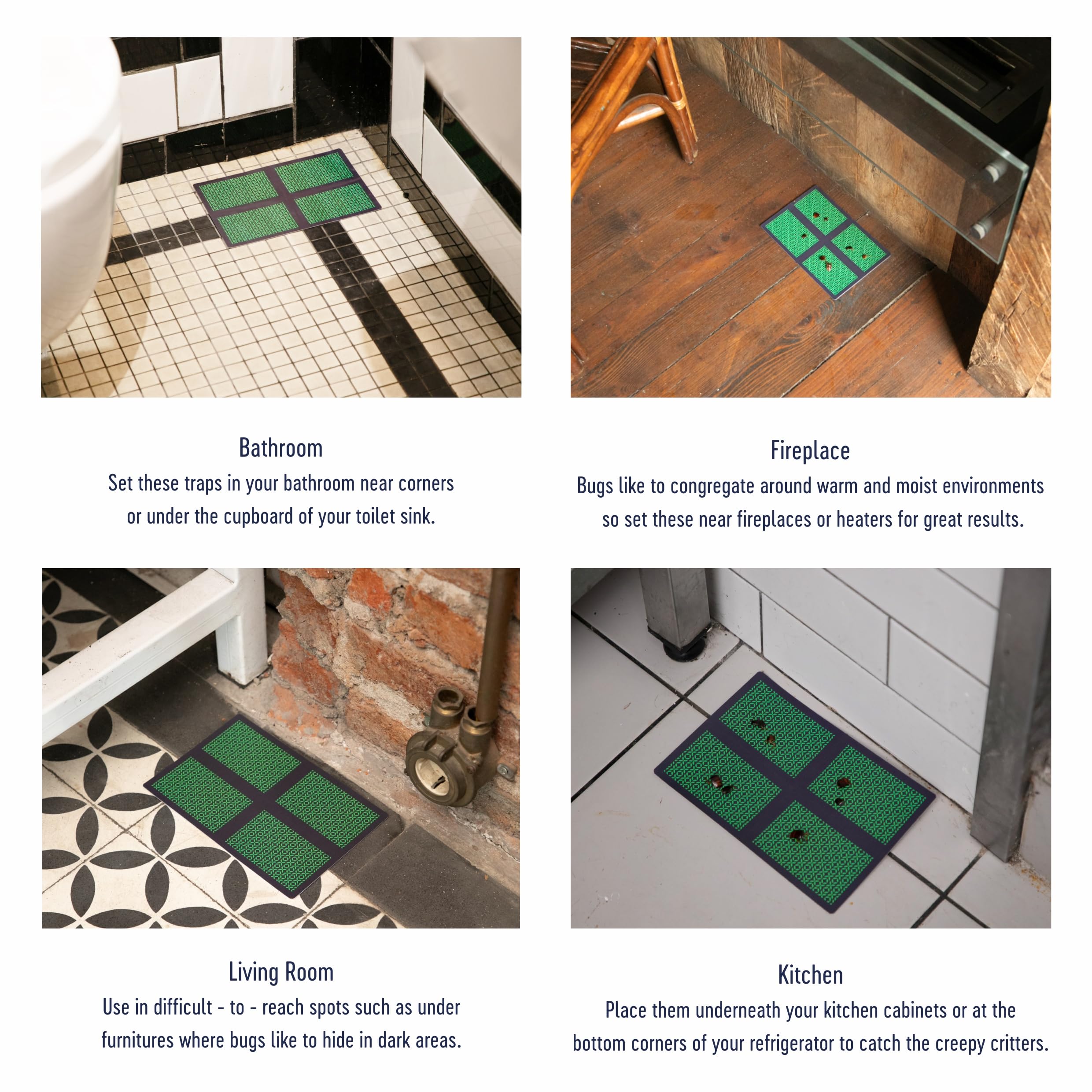 Bathroom
Set these traps in your bathroom near corners or under the cupboard of your toilet sink.

Fireplace
Bugs like to congregate around warm and moist environments so set these near fireplaces or heaters for great results.

Living Room
Use in difficult - to - reach spots such as under furnitures where bugs like to hide in dark areas.

Kitchen
Place them underneath your kitchen cabinets or at the bottom corners of your refrigerator to catch the creepy critters.