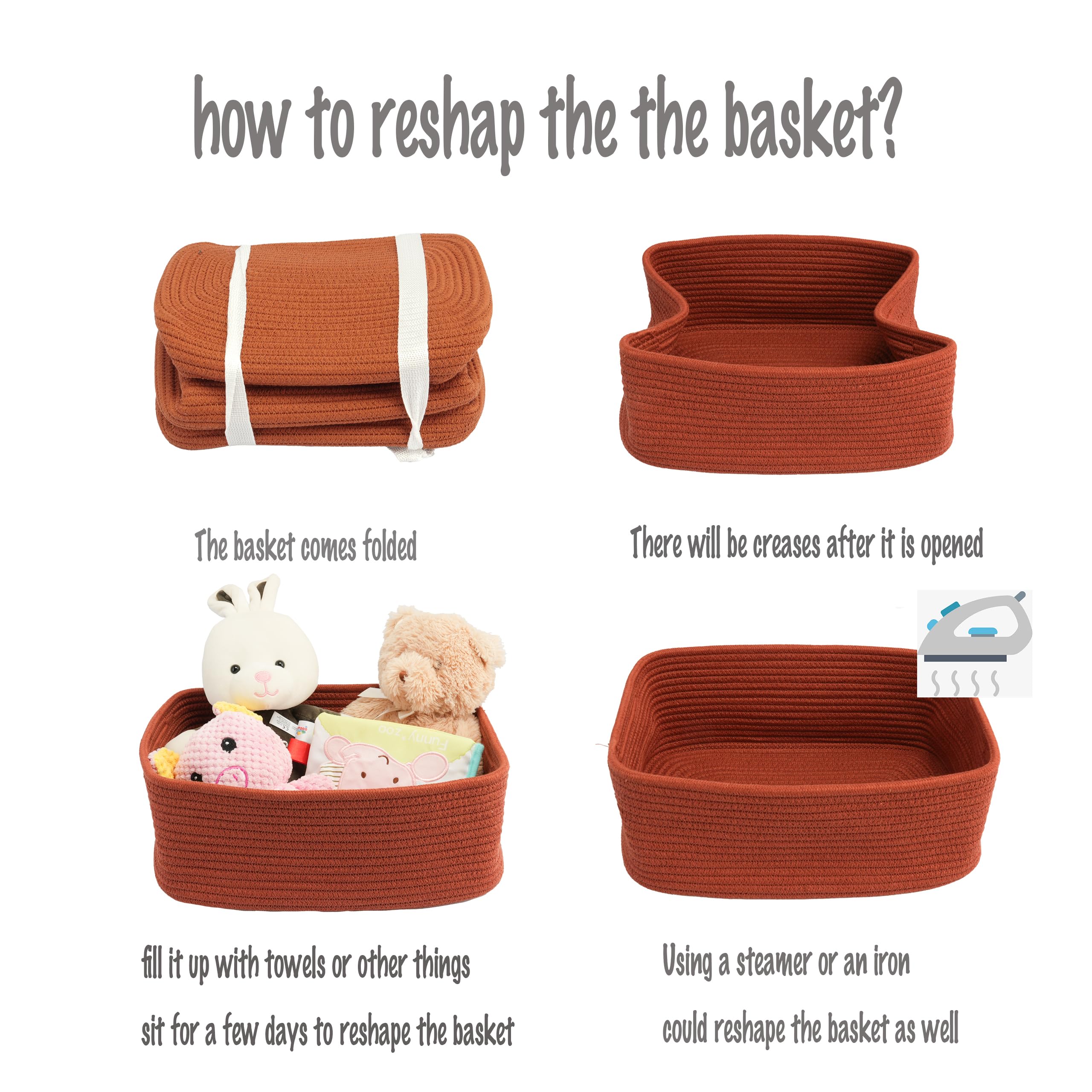 how to reshap the the basket?

The basket comes folded

There will be creases after it is opened

Funny zoo

fill it up with towels or other things

sit for a few days to reshape the basket

Using a steamer or an iron

could reshape the basket as well