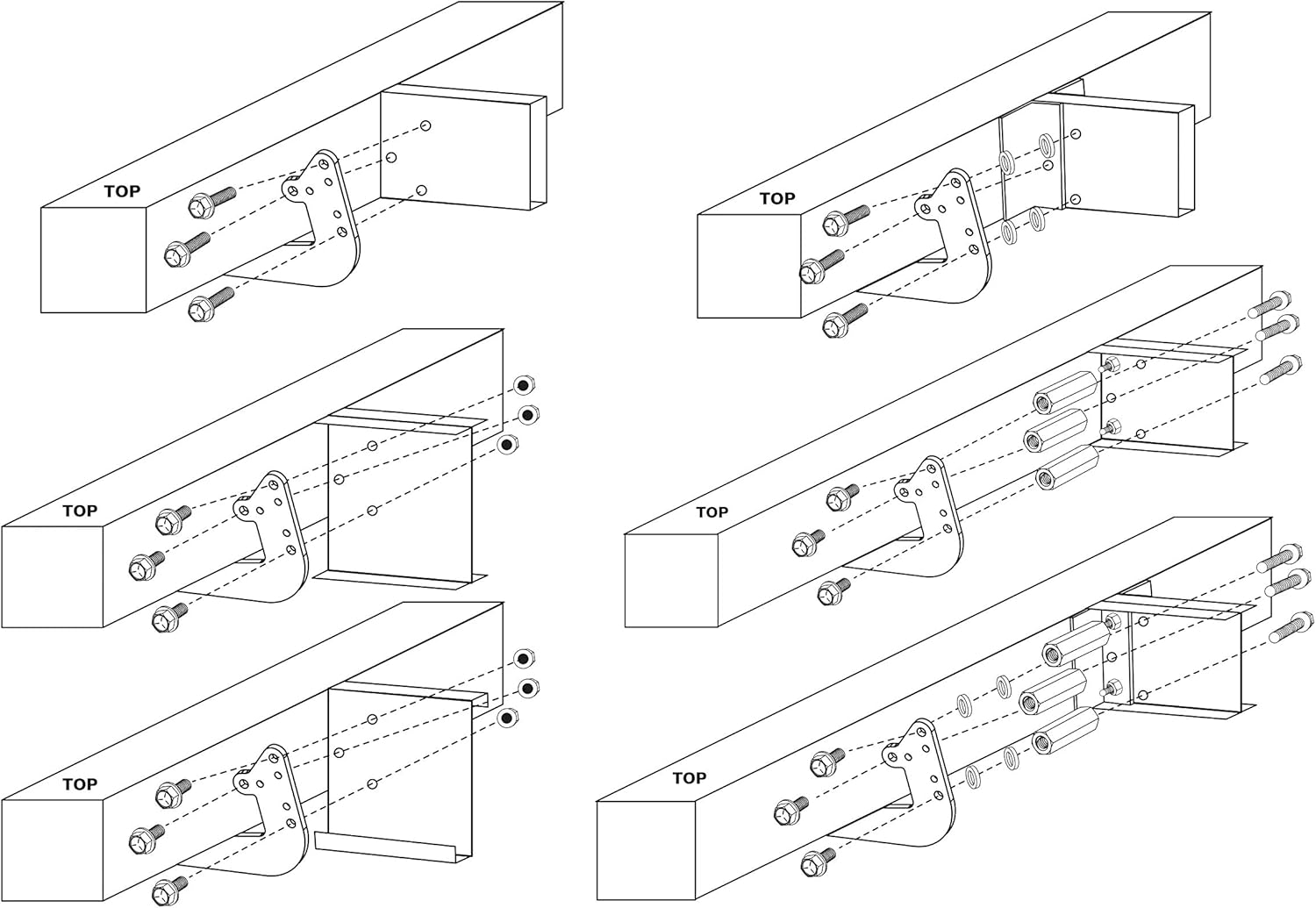 TOP

TOP

TOP

TOP

TOP

TOP