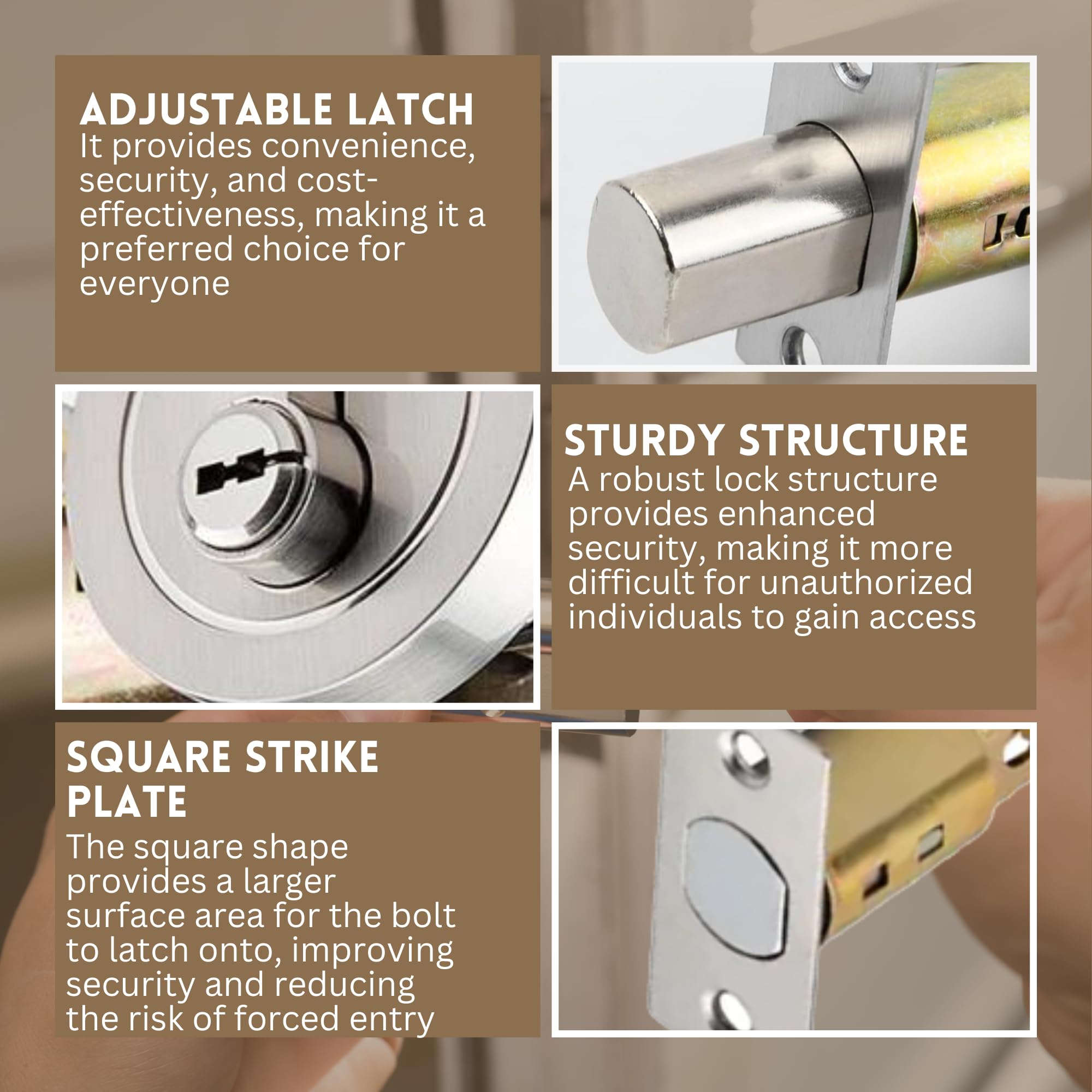 ADJUSTABLE LATCH
It provides convenience, security, and cost-effectiveness, making it a preferred choice for everyone

STURDY STRUCTURE
A robust lock structure provides enhanced security, making it more difficult for unauthorized individuals to gain access

SQUARE STRIKE PLATE
The square shape provides a larger surface area for the bolt to latch onto, improving security and reducing the risk of forced entry