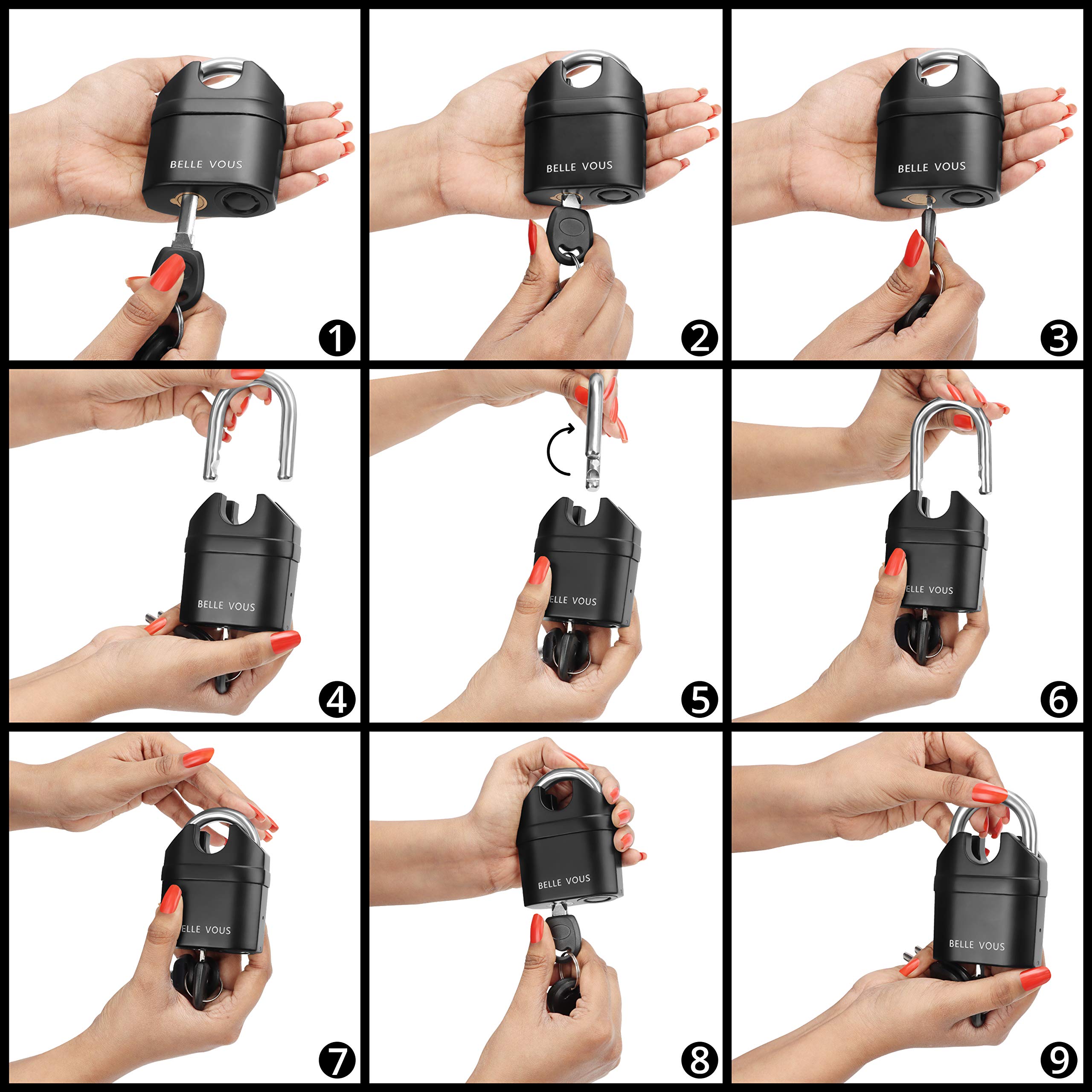 BELLE VOUS
1
BELLE VOUS
2
BELLE VOUS
3
BELLE VOUS
4
ELLE VOUS
5
ELLE VOUS
6
ELLE VOUS
7
BELLE VOUS
8
BELLE VOUS
9