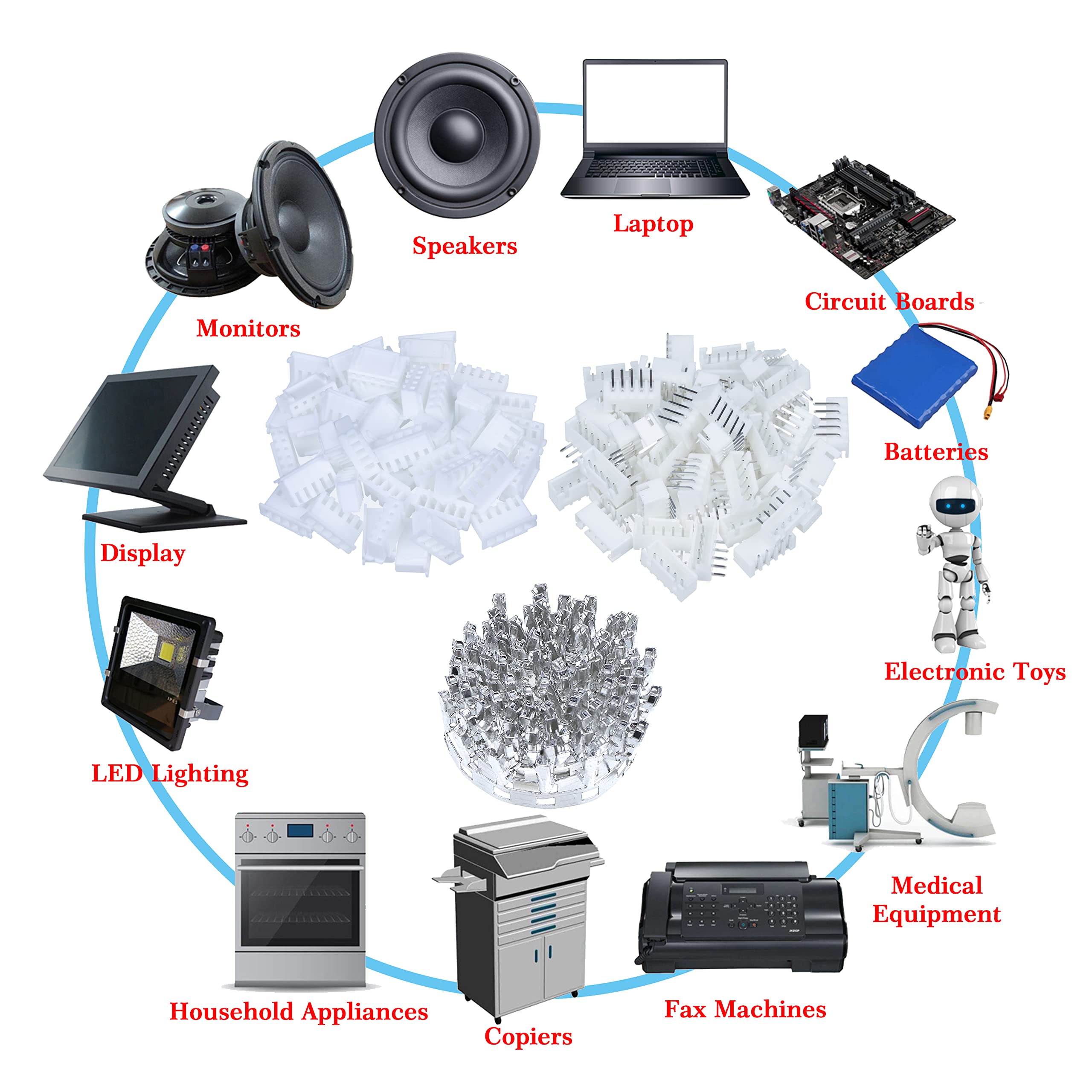 Speakers

Laptop

Circuit Boards

Monitors

Batteries

Display

Electronic Toys

LED Lighting

Medical Equipment

Household Appliances

Copiers

Fax Machines