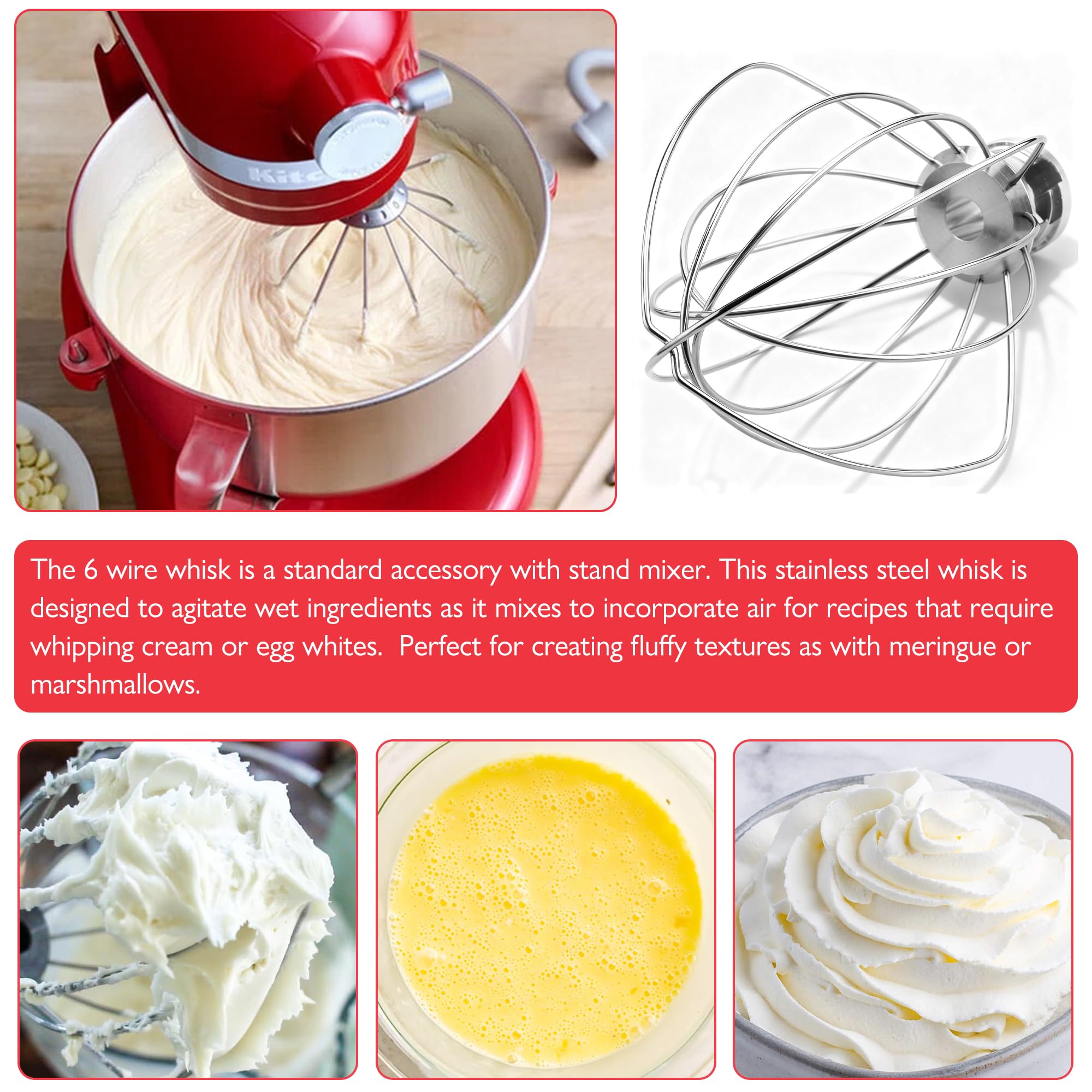 Kitc

The 6 wire whisk is a standard accessory with stand mixer. This stainless steel whisk is designed to agitate wet ingredients as it mixes to incorporate air for recipes that require whipping cream or egg whites.  Perfect for creating fluffy textures as with meringue or marshmallows.