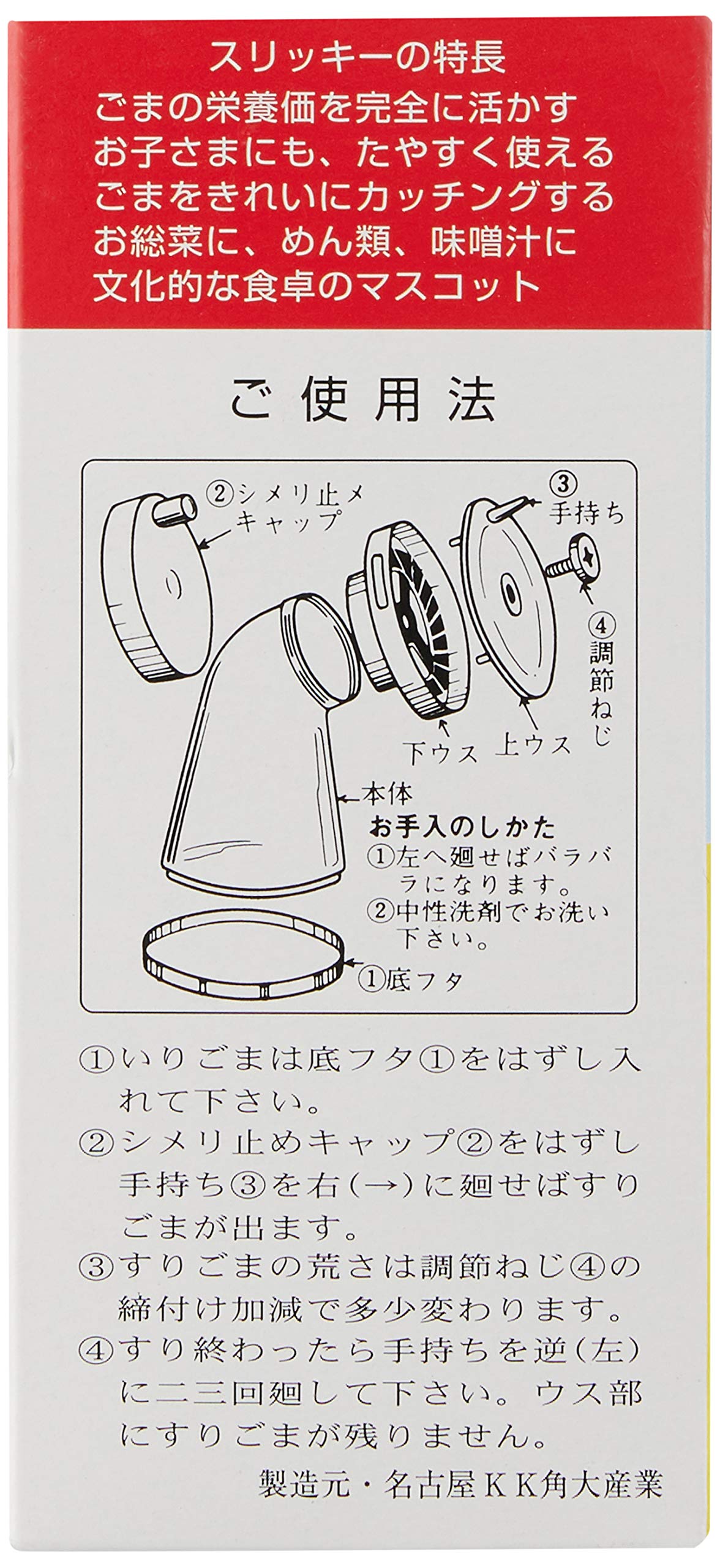 スリッキーの特長
ごまの栄養価を完全に活かす
お子さまにも、たやすく使える
ごまをきれいにカッチングする
お総菜に、めん類、味噌汁に
文化的な食卓のマスコット

ご使用法

②シメリ止メキャップ
③手持ち
④調節ねじ
下ウス
上ウス
本体
お手入のしかた
①左へ廻せばバラバラになります。
②中性洗剤でお洗い下さい。
①底フタ

①いりごまは底フタ①をはずし入れて下さい。
②シメリ止めキャップ②をはずし手持ち③を右(→)に廻せばすりごまが出ます。
③すりごまの荒さは調節ねじ④の締付け加減で多少変わります。
④すり終わったら手持ちを逆(左)に二三回廻して下さい。ウス部にすりごまが残りません。

製造元・名古屋ＫＫ角大産業