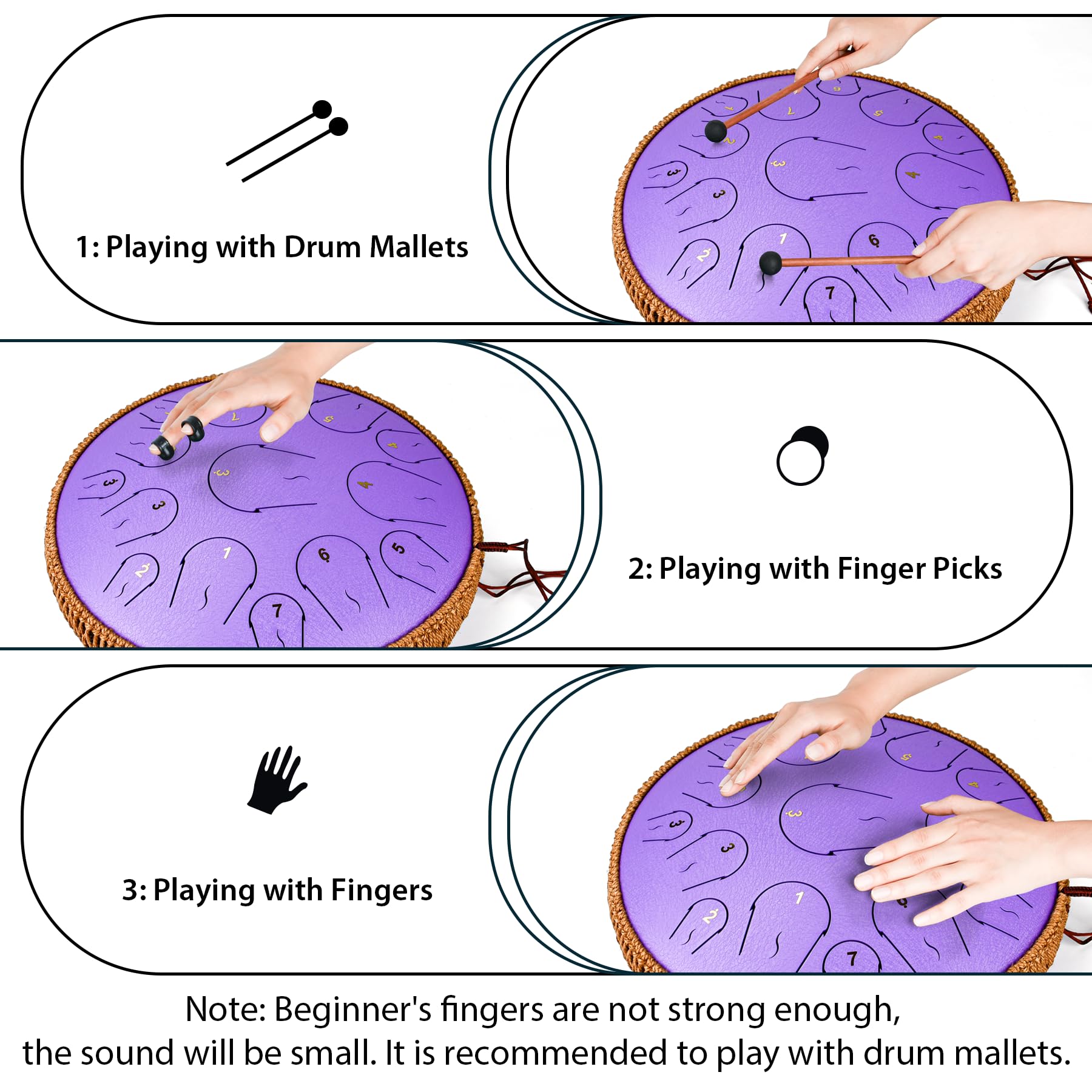 1: Playing with Drum Mallets

2: Playing with Finger Picks

3: Playing with Fingers

Note: Beginner's fingers are not strong enough, the sound will be small. It is recommended to play with drum mallets.