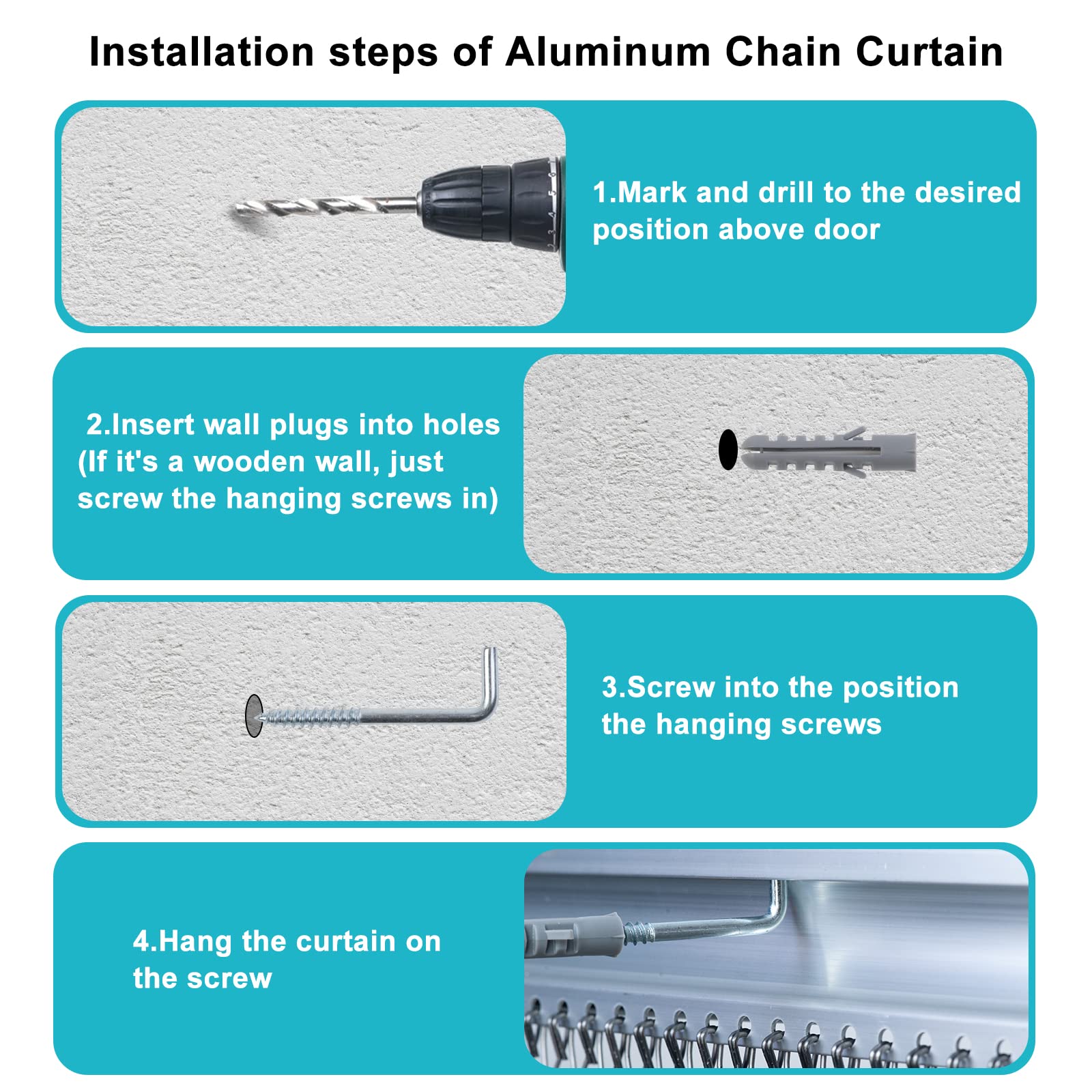 Installation steps of Aluminum Chain Curtain

1.Mark and drill to the desired position above door

2.Insert wall plugs into holes (If it's a wooden wall, just screw the hanging screws in)

3.Screw into the position the hanging screws

4.Hang the curtain on the screw