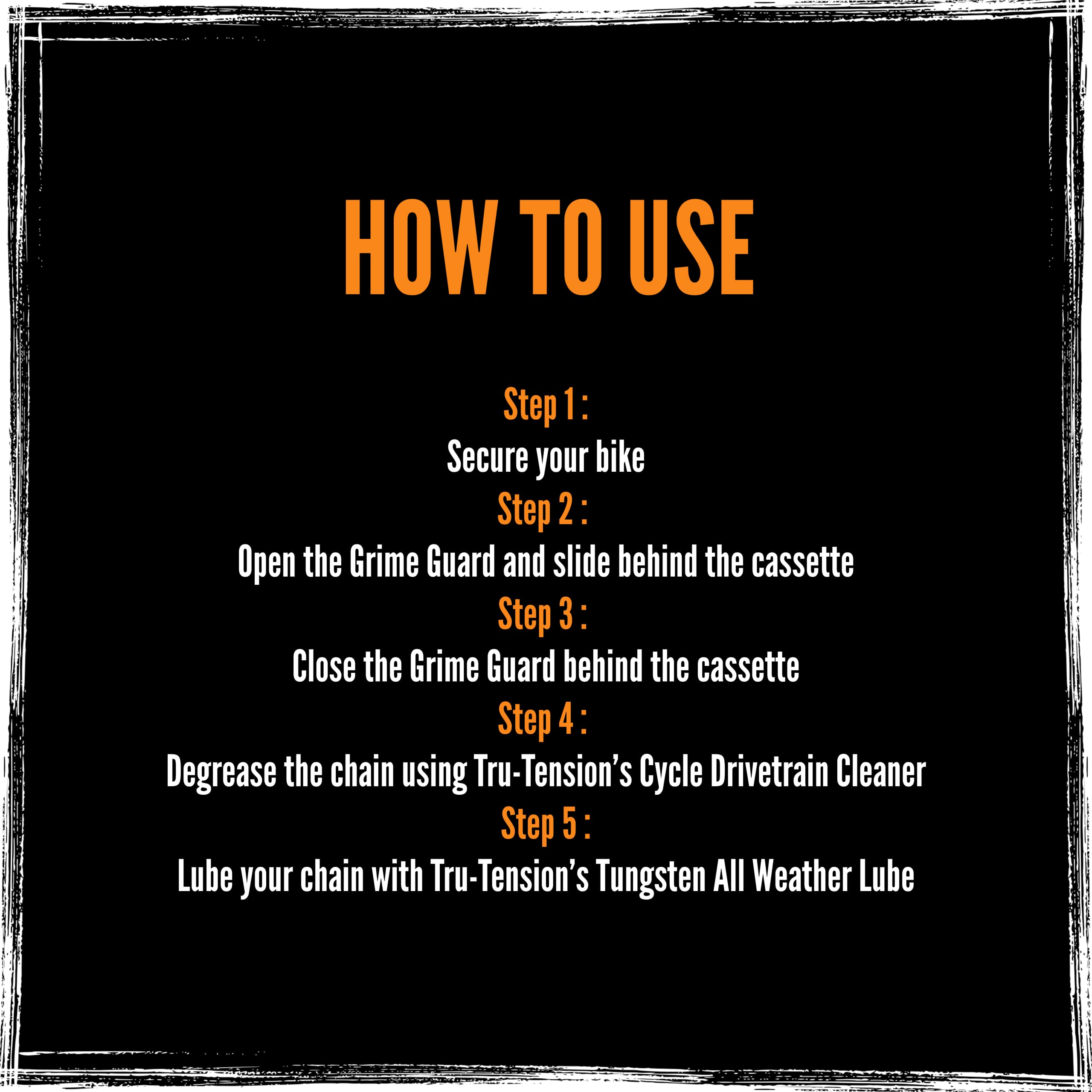 HOW TO USE

Step 1 :
Secure your bike
Step 2 :
Open the Grime Guard and slide behind the cassette
Step 3 :
Close the Grime Guard behind the cassette
Step 4 :
Degrease the chain using Tru-Tension's Cycle Drivetrain Cleaner
Step 5 :
Lube your chain with Tru-Tension's Tungsten All Weather Lube