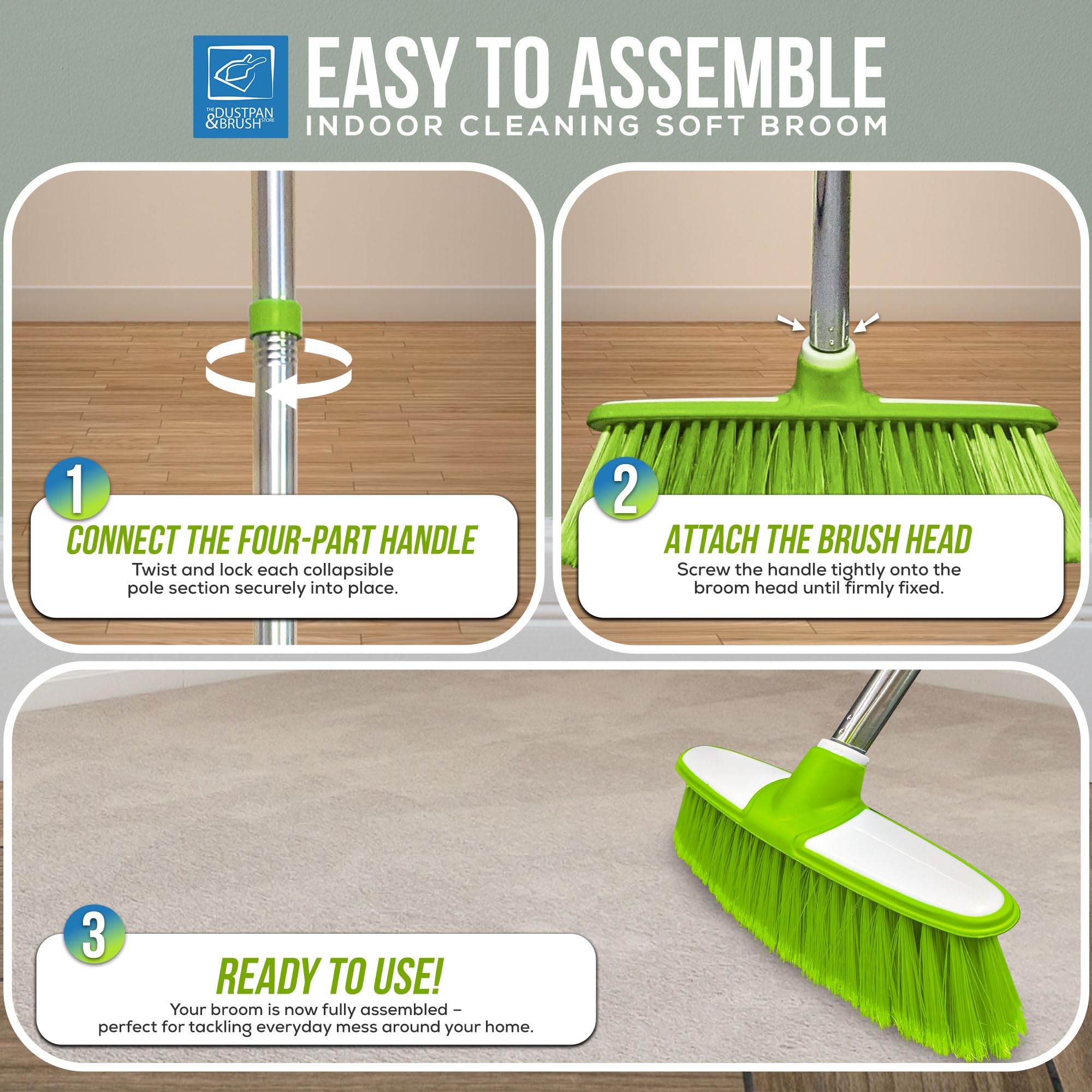 THE DUSTPAN & BRUSH STORE

EASY TO ASSEMBLE
INDOOR CLEANING SOFT BROOM

1
CONNECT THE FOUR-PART HANDLE
Twist and lock each collapsible pole section securely into place.

2
ATTACH THE BRUSH HEAD
Screw the handle tightly onto the broom head until firmly fixed.

3
READY TO USE!
Your broom is now fully assembled – perfect for tackling everyday mess around your home.