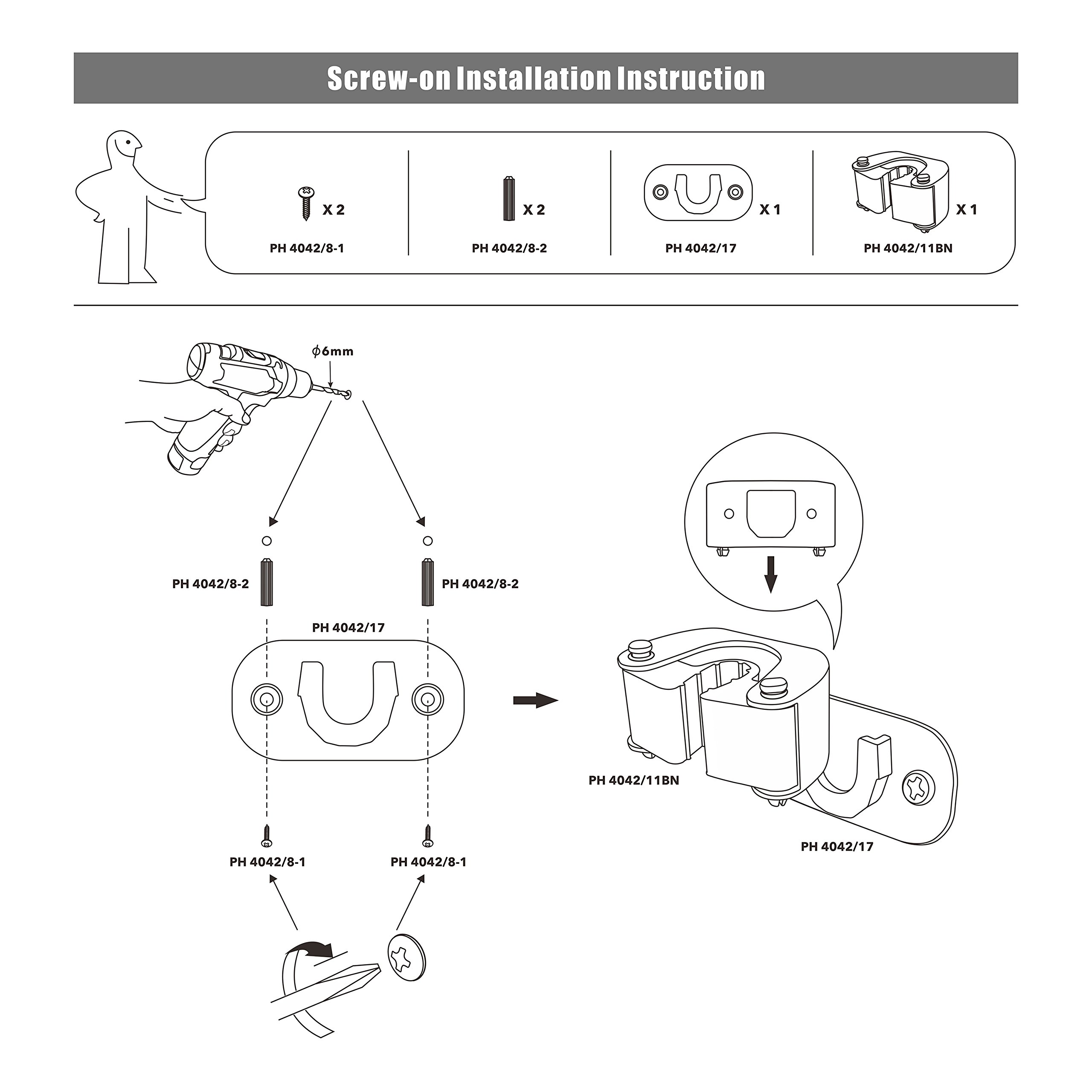 Screw-on Installation Instruction

X 2
PH 4042/8-1

X 2
PH 4042/8-2

X 1
PH 4042/17

X 1
PH 4042/11BN

$\phi$6mm

PH 4042/8-2

PH 4042/8-2

PH 4042/17

PH 4042/8-1

PH 4042/8-1

PH 4042/11BN

PH 4042/17