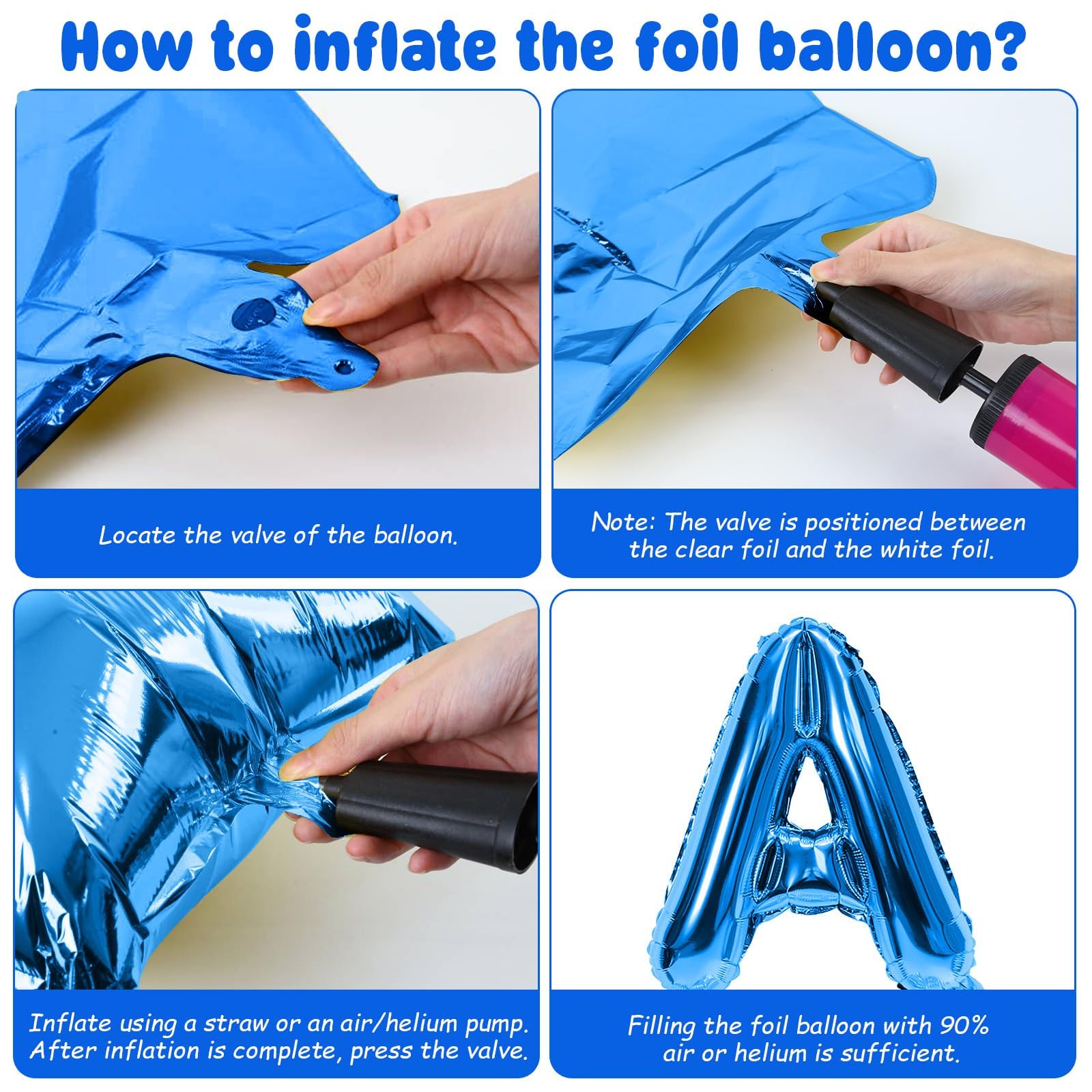 How to inflate the foil balloon?

Locate the valve of the balloon.

Note: The valve is positioned between the clear foil and the white foil.

Inflate using a straw or an air/helium pump. After inflation is complete, press the valve.

Filling the foil balloon with 90% air or helium is sufficient.