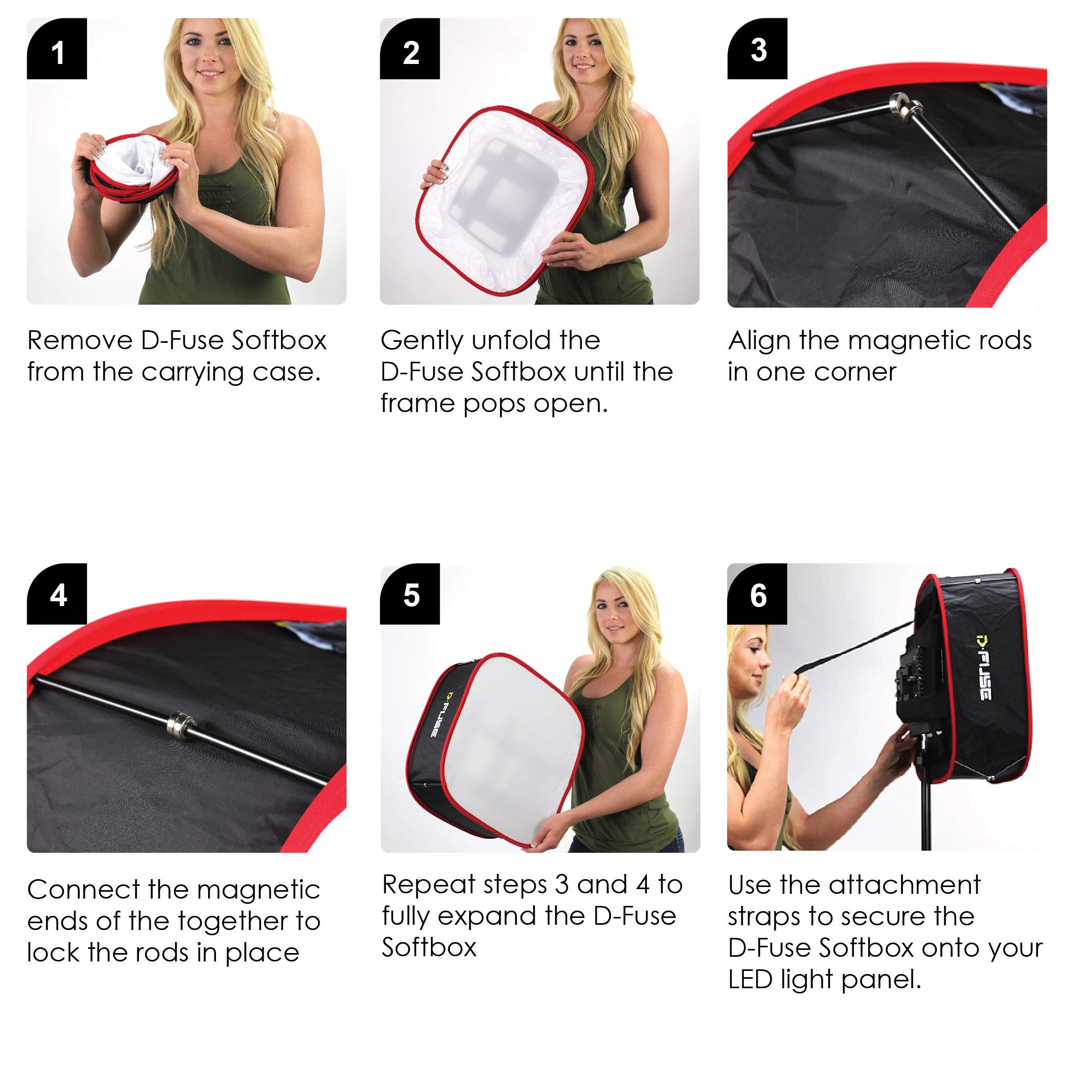 1

Remove D-Fuse Softbox from the carrying case.

2

Gently unfold the D-Fuse Softbox until the frame pops open.

3

Align the magnetic rods in one corner

4

Connect the magnetic ends of the together to lock the rods in place

5

D-FUSE

Repeat steps 3 and 4 to fully expand the D-Fuse Softbox

6

D-FUSE

Use the attachment straps to secure the D-Fuse Softbox onto your LED light panel.