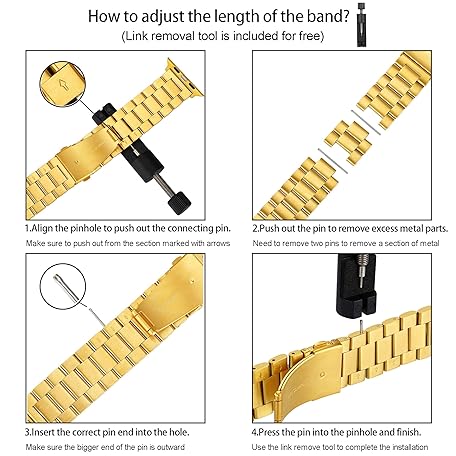 How to adjust the length of the band?
(Link removal tool is included for free)

1.Align the pinhole to push out the connecting pin.
Make sure to push out from the section marked with arrows

2.Push out the pin to remove excess metal parts.
Need to remove two pins to remove a section of metal

3.Insert the correct pin end into the hole.
Make sure the bigger end of the pin is outward

4.Press the pin into the pinhole and finish.
Use the link remove tool to complete the installation